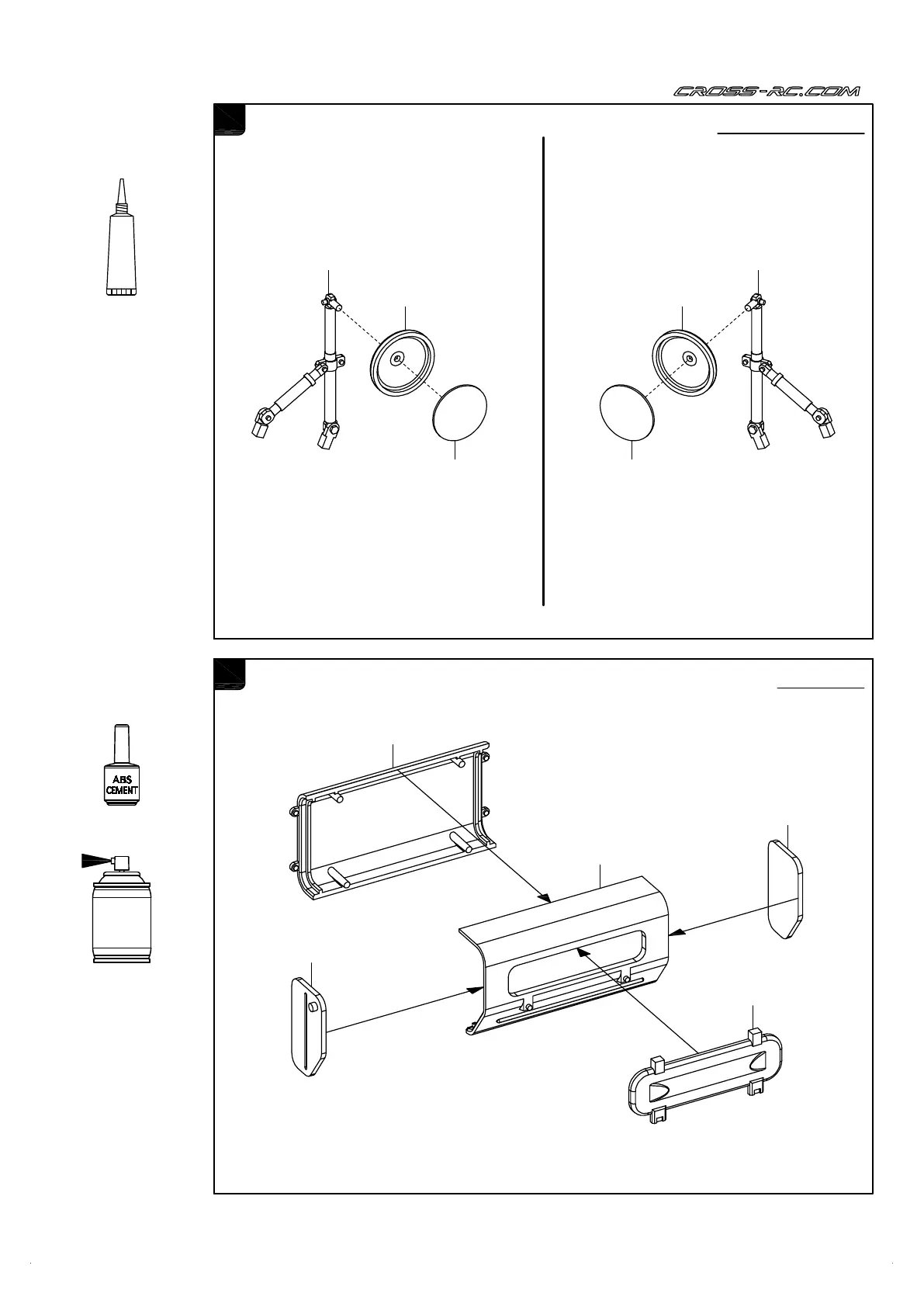 CROSS-RC.COM

ABS CEMENT