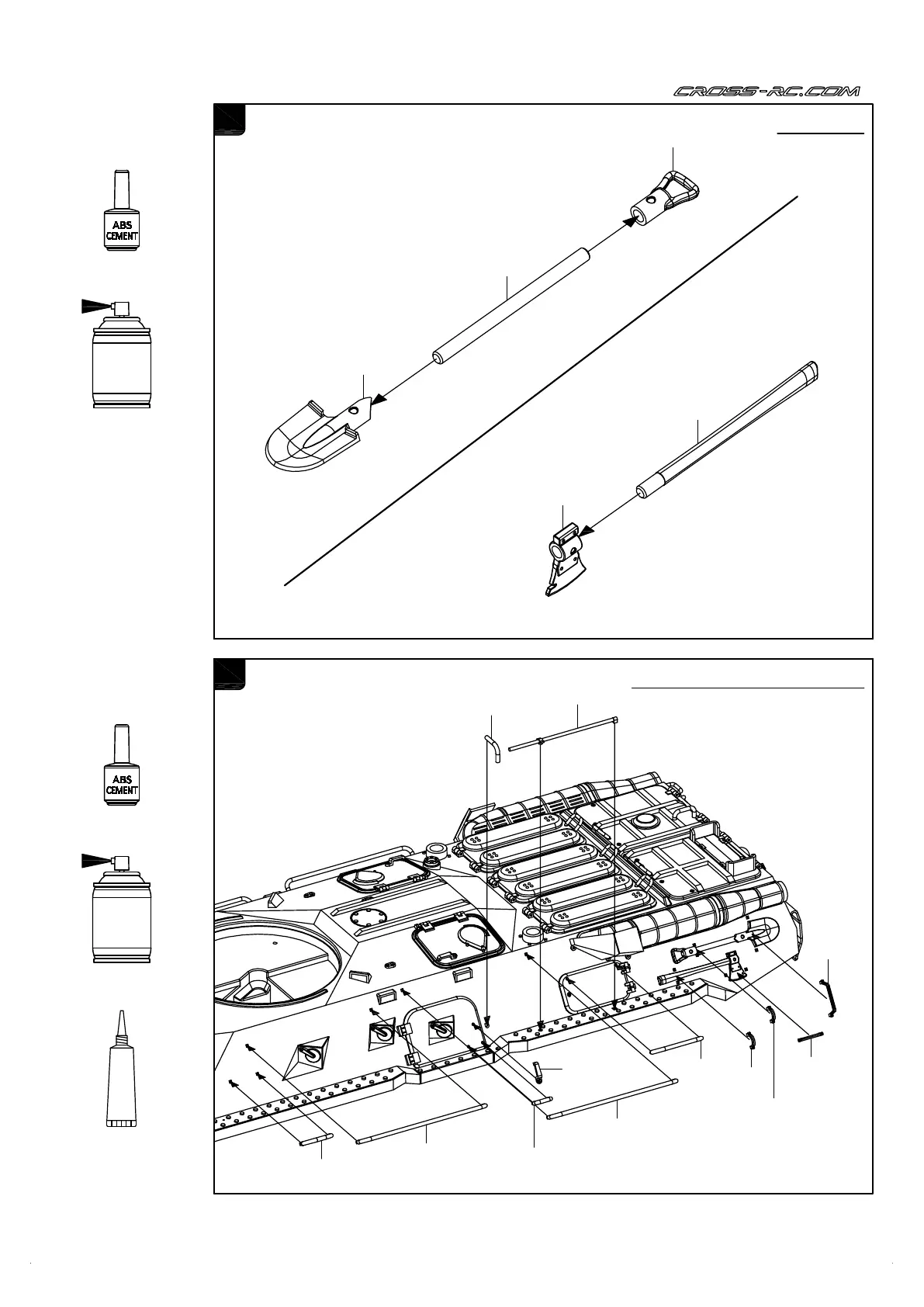 CROSS-RC.COM

ABS CEMENT

ABS CEMENT