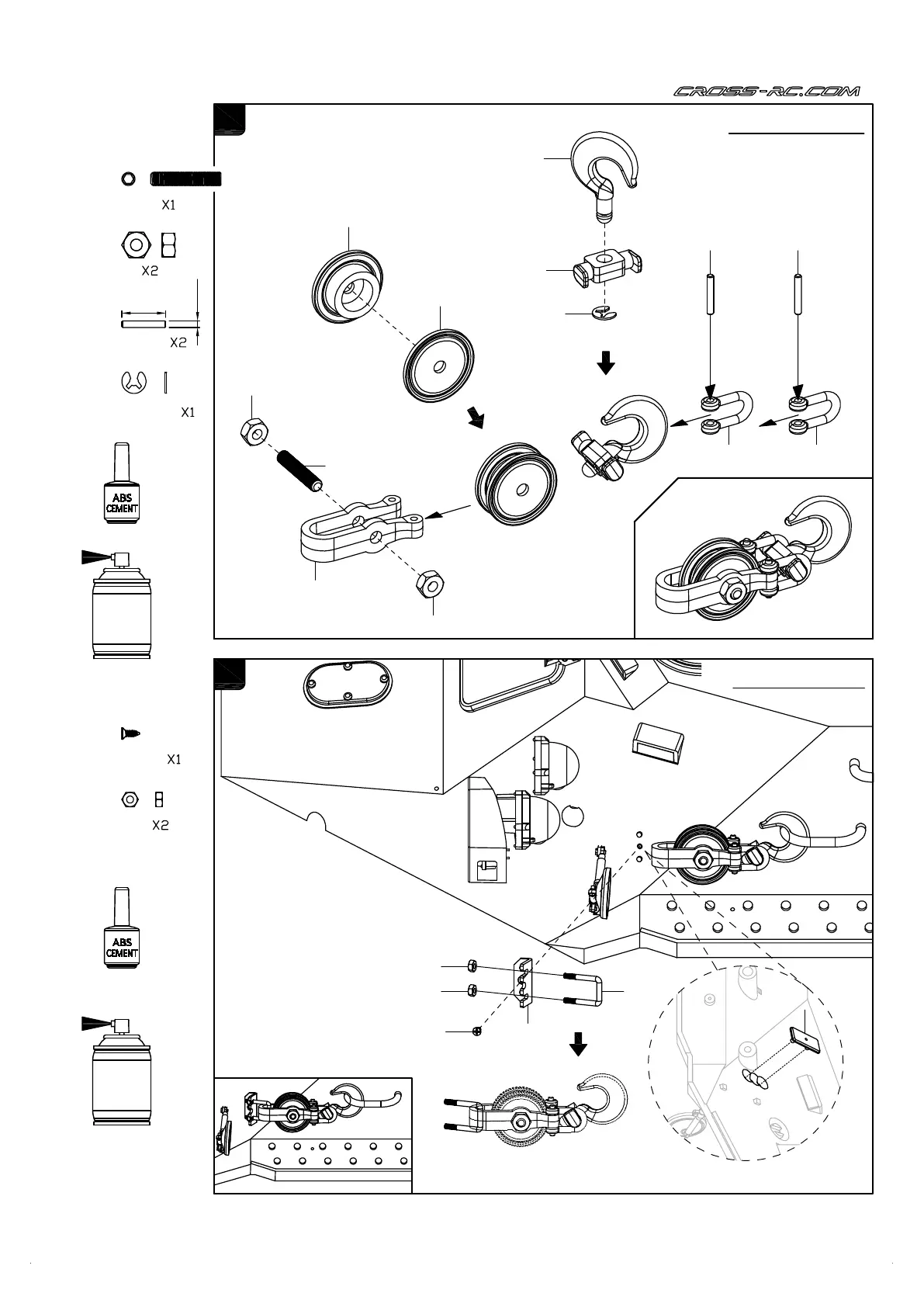 CROSS-RC.COM

X1

X2

X2

X1

ABS CEMENT

X1

X2

ABS CEMENT