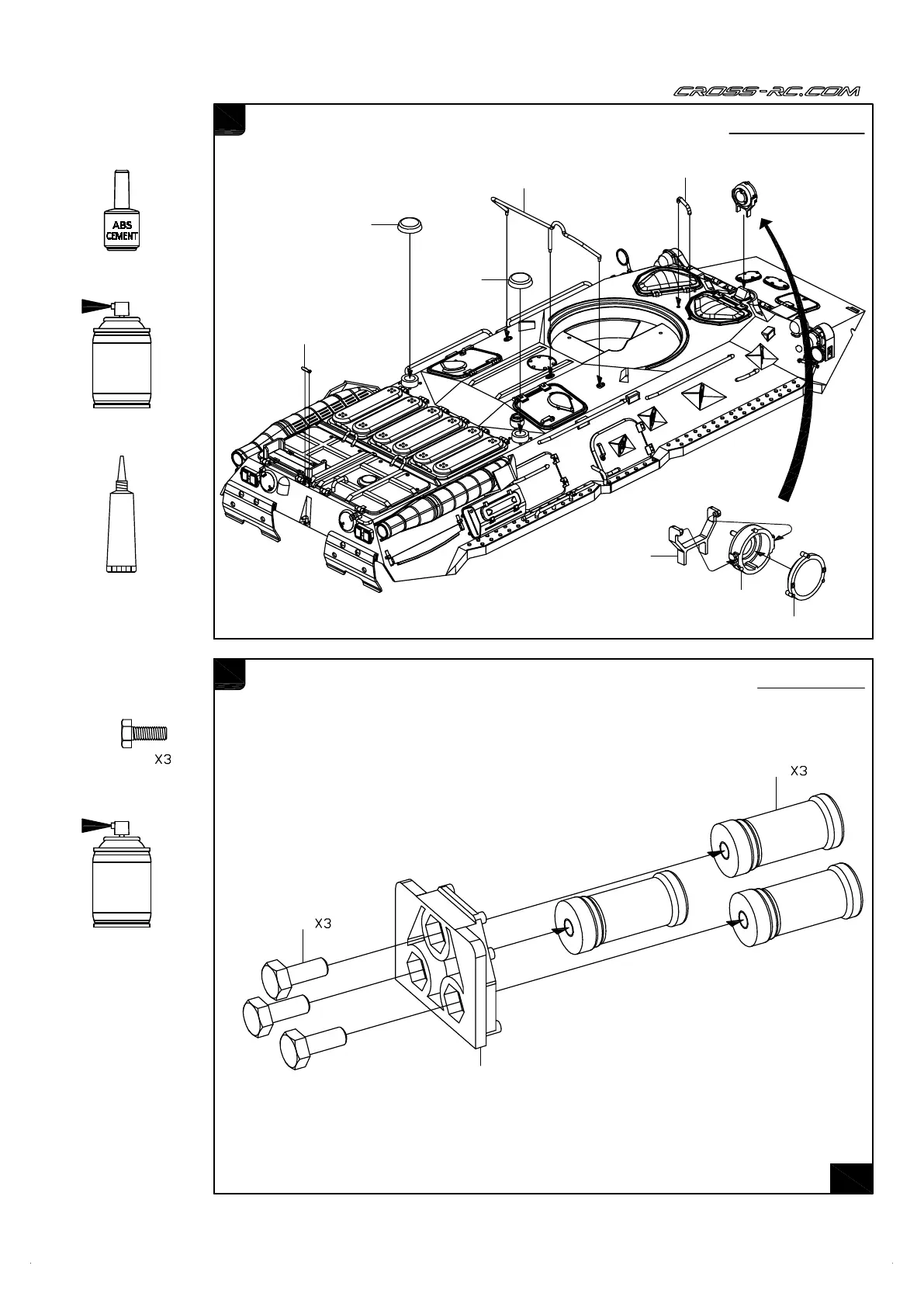 CROSS-RC.COM

ABS
CEMENT

X3

X3

X3