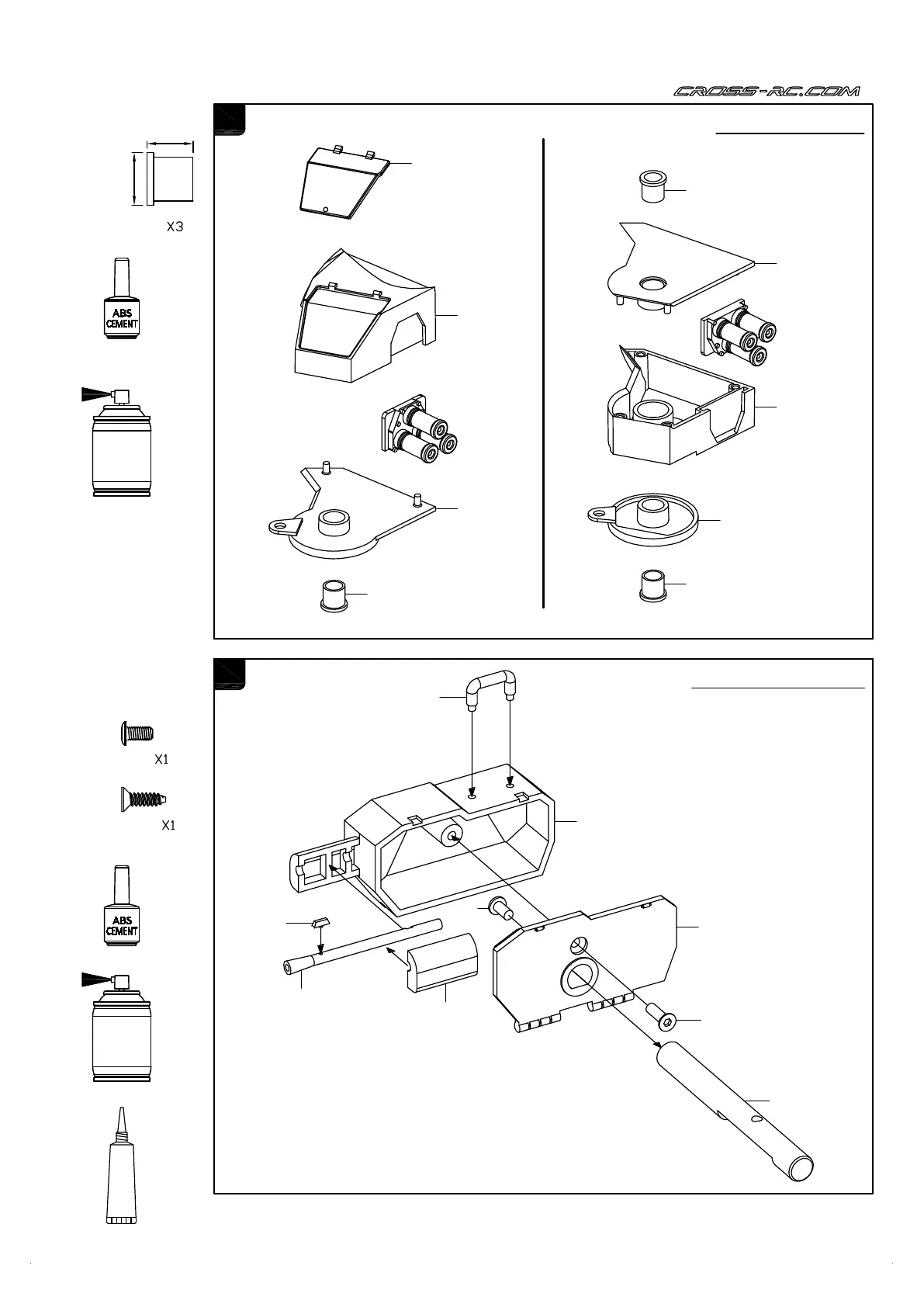 CROSS-RC.COM

X3

ABS CEMENT

X1

X1

ABS CEMENT