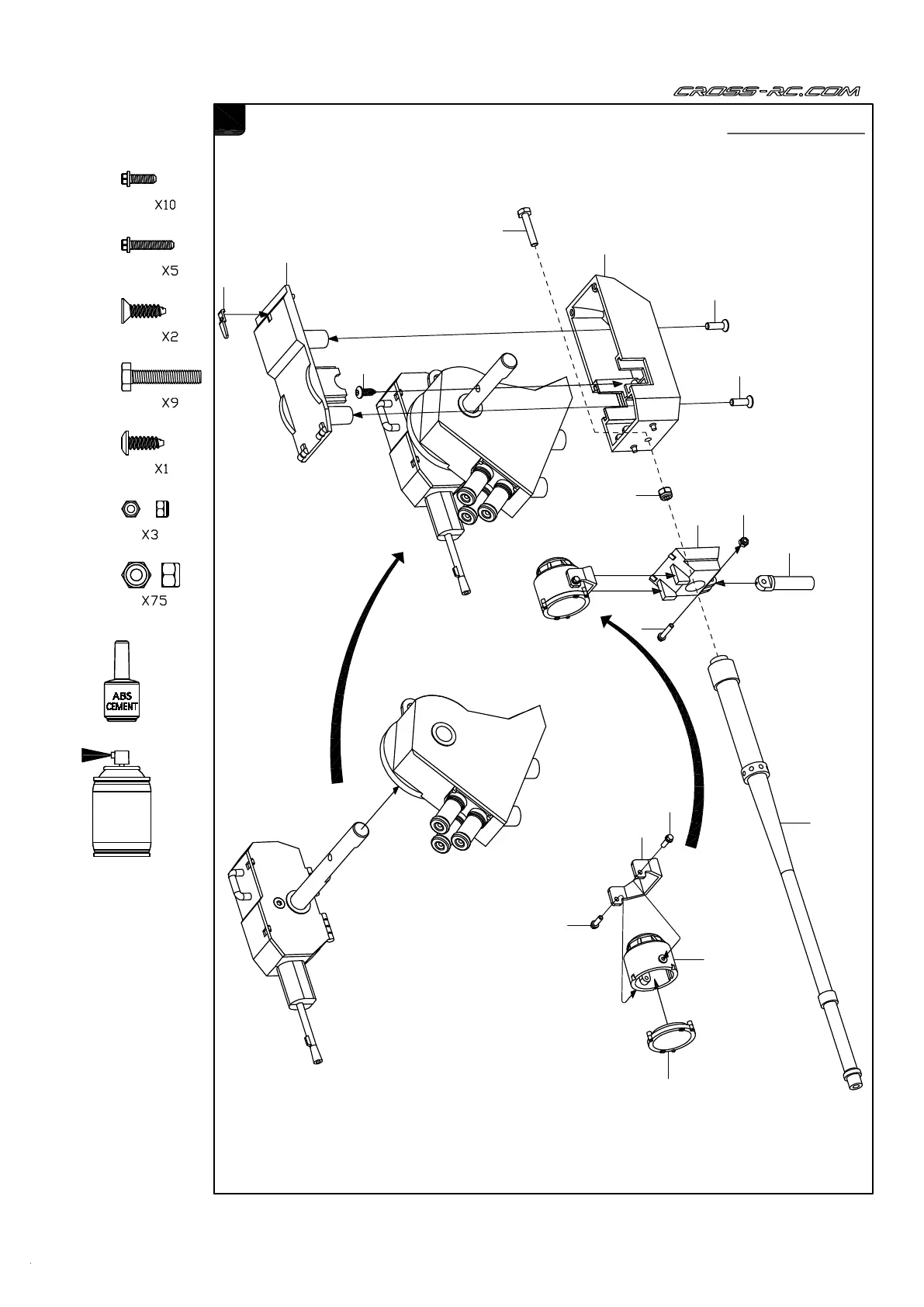 CROSS-RC.COM

X10

X5

X2

X9

X1

X3

X75

ABS CEMENT