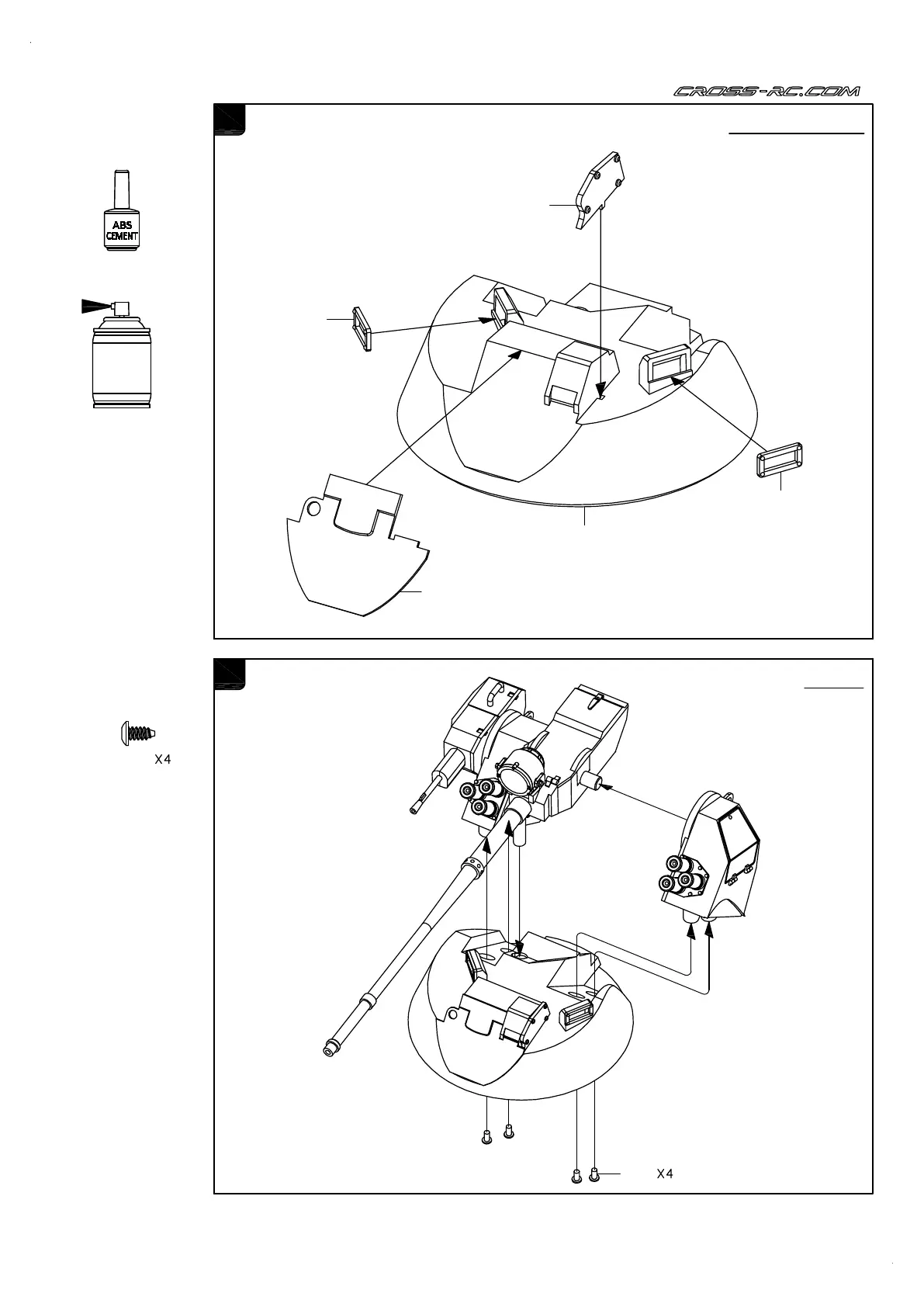 CROSS-RC.COM

ABS CEMENT

X4

X4