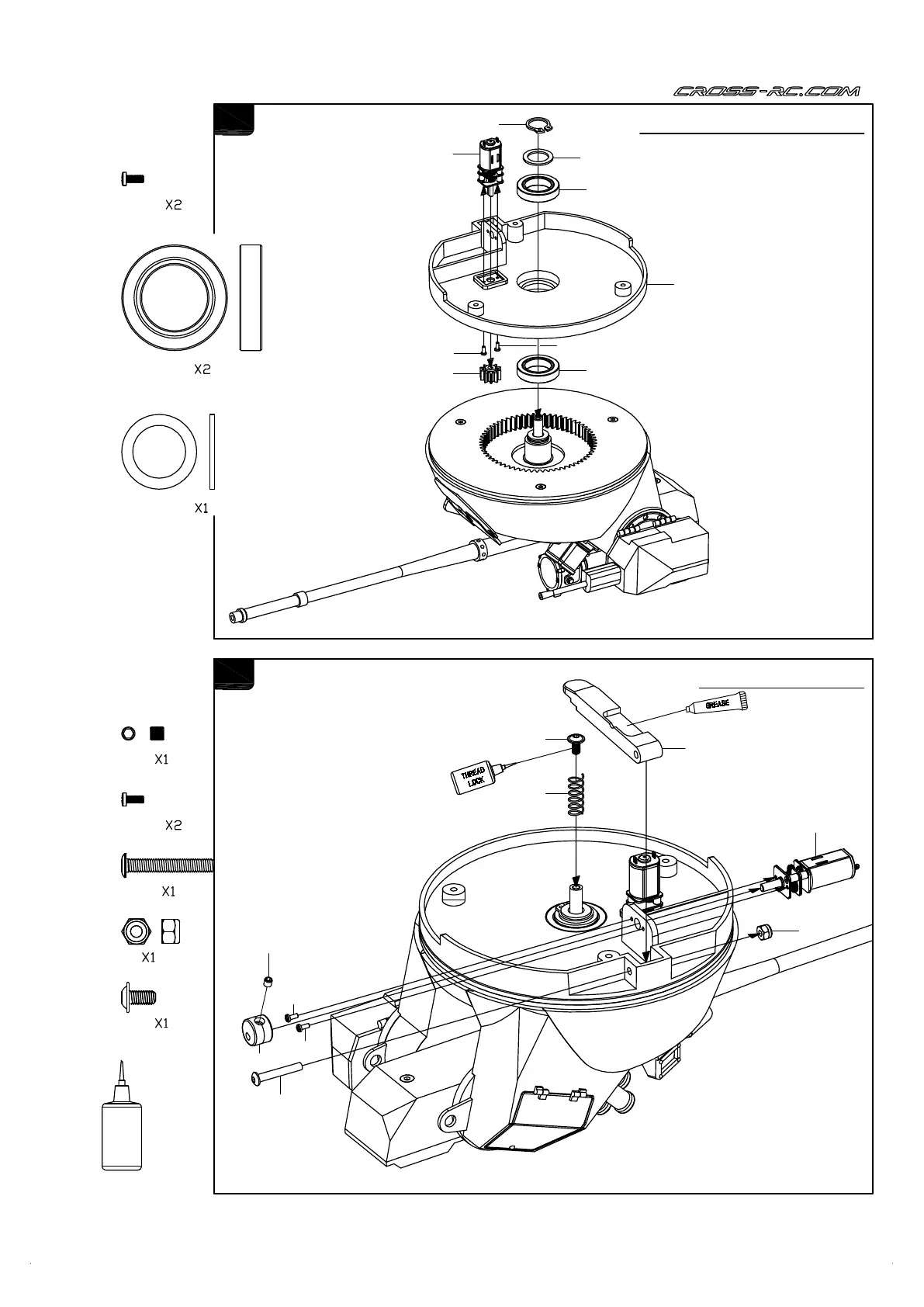 CROSS-RC.COM

X2

X2

X1

X1

X2

X1

X1

X1

GREASE

THREAD LOCK