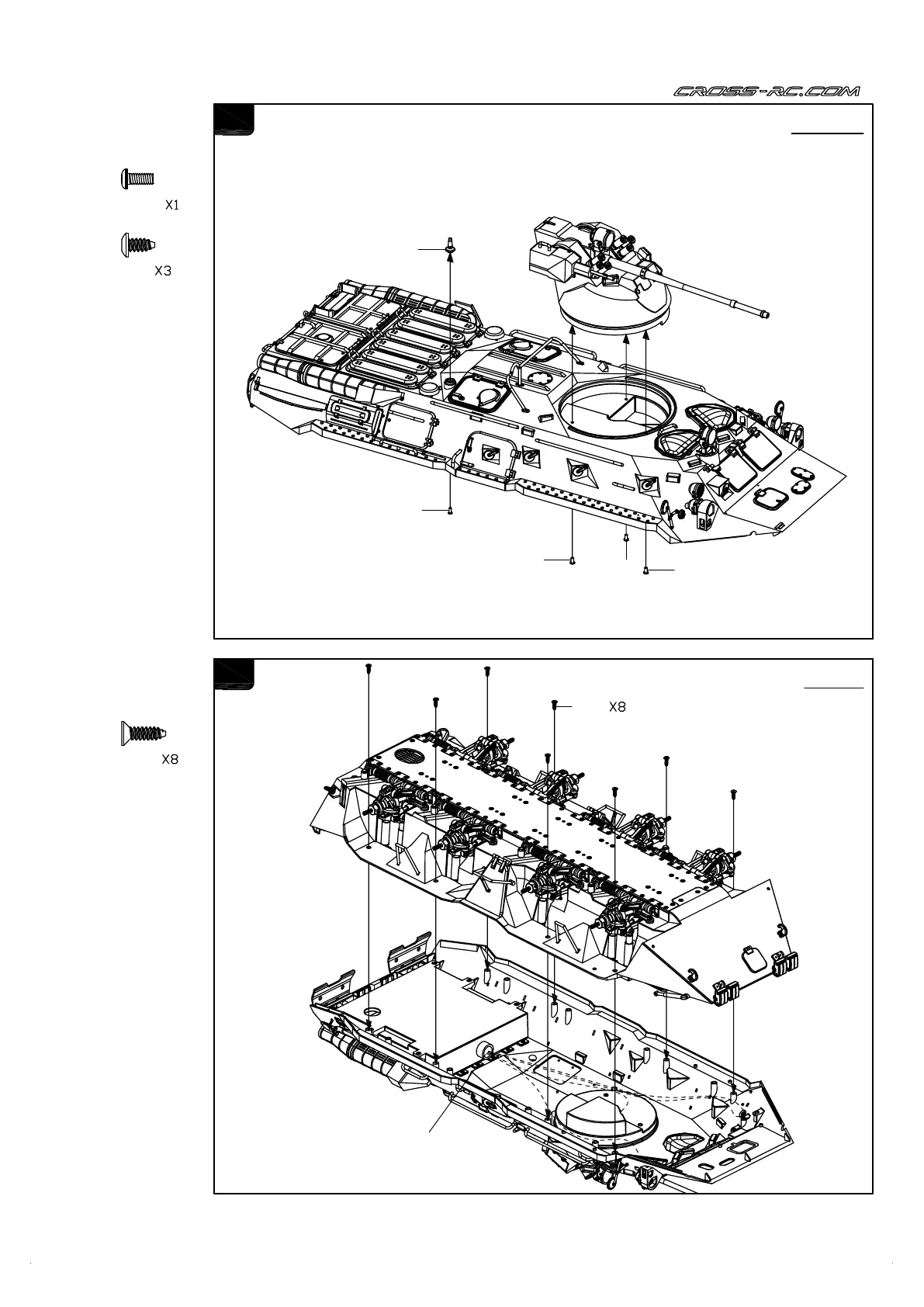 CROSS-RC.COM

X1

X3

X8

X8