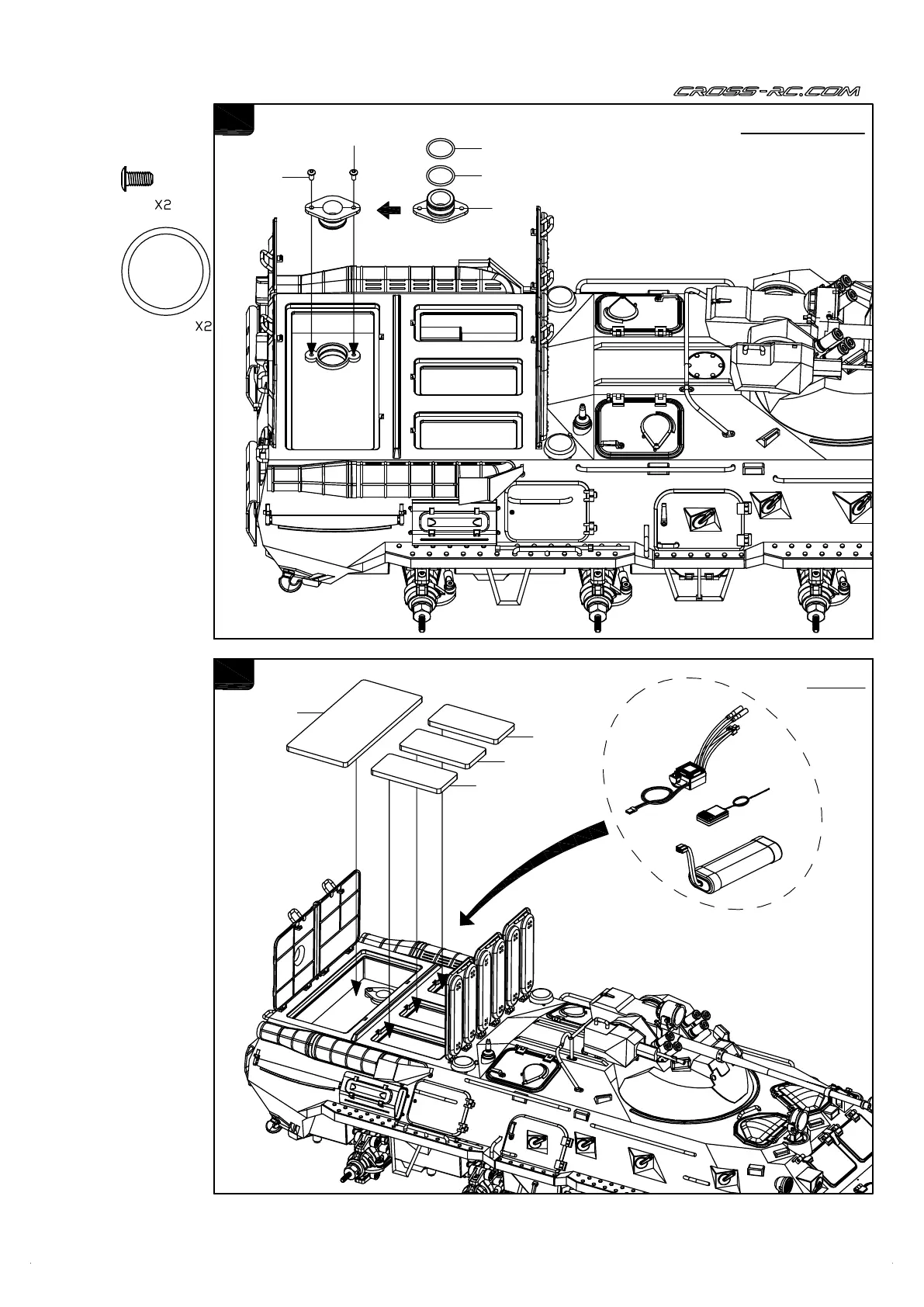 CROSS-RC.COM

X2

X2