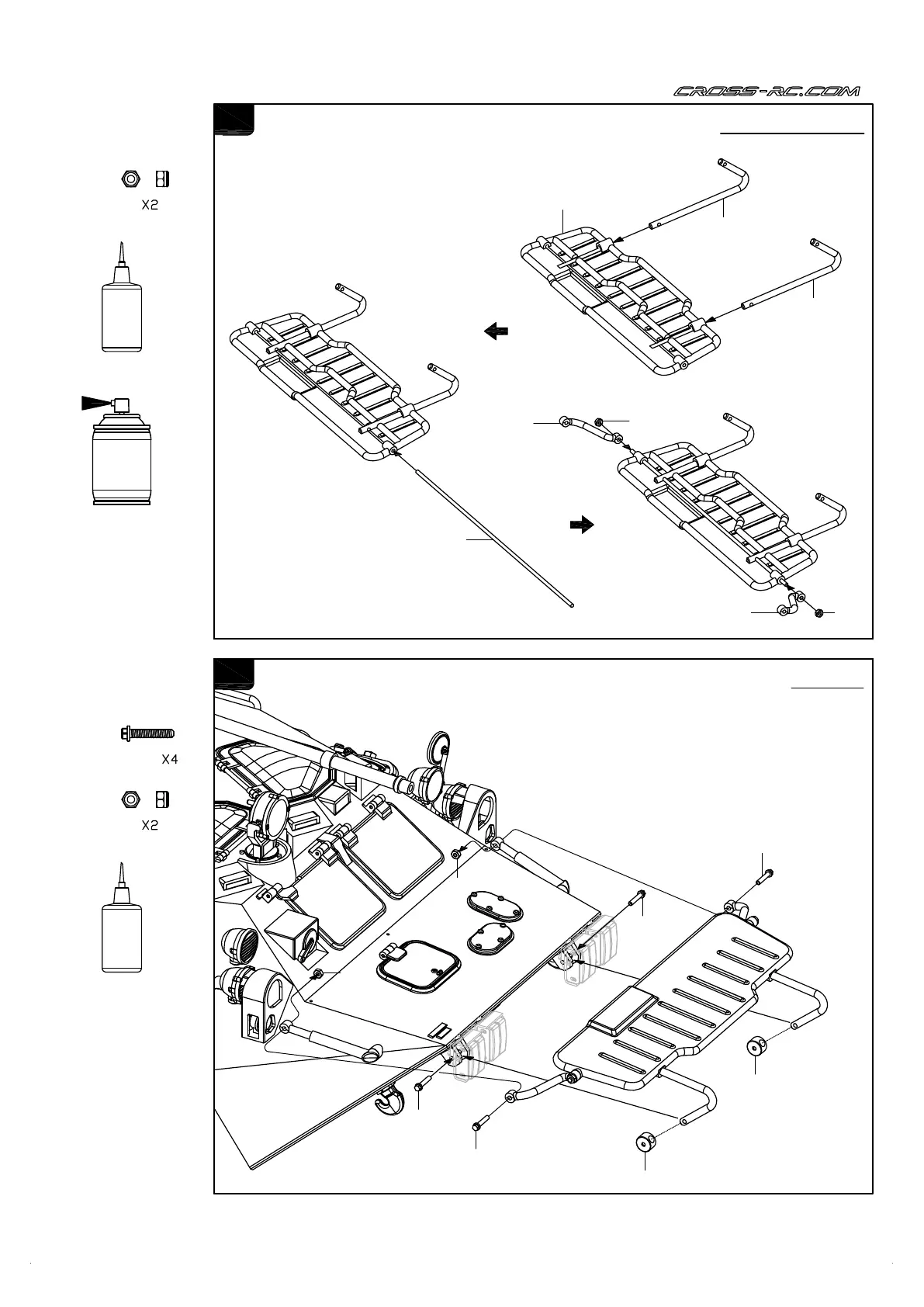 CROSS-RC.COM

X2

X4

X2