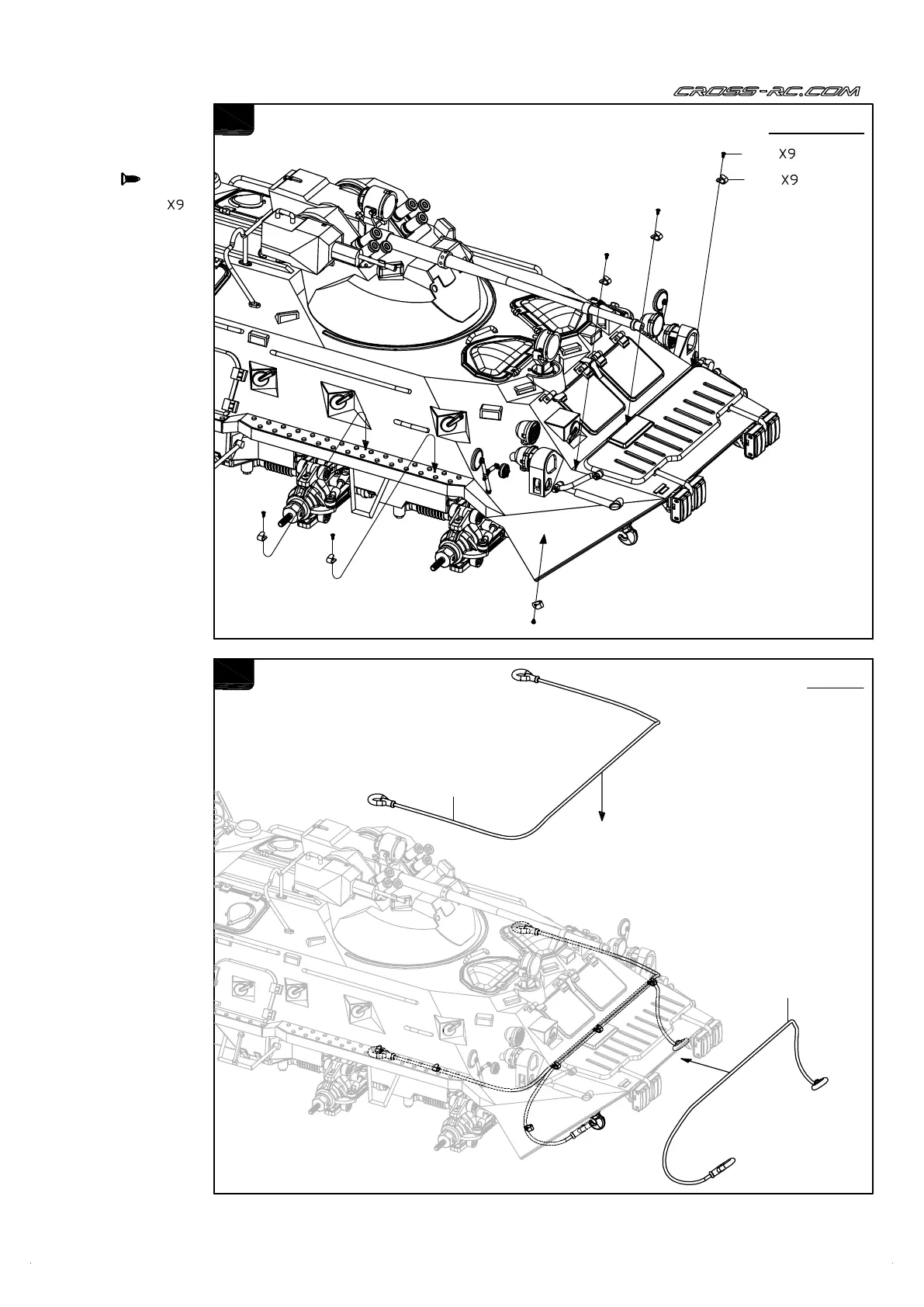 CROSS-RC.COM

X9

X9

X9