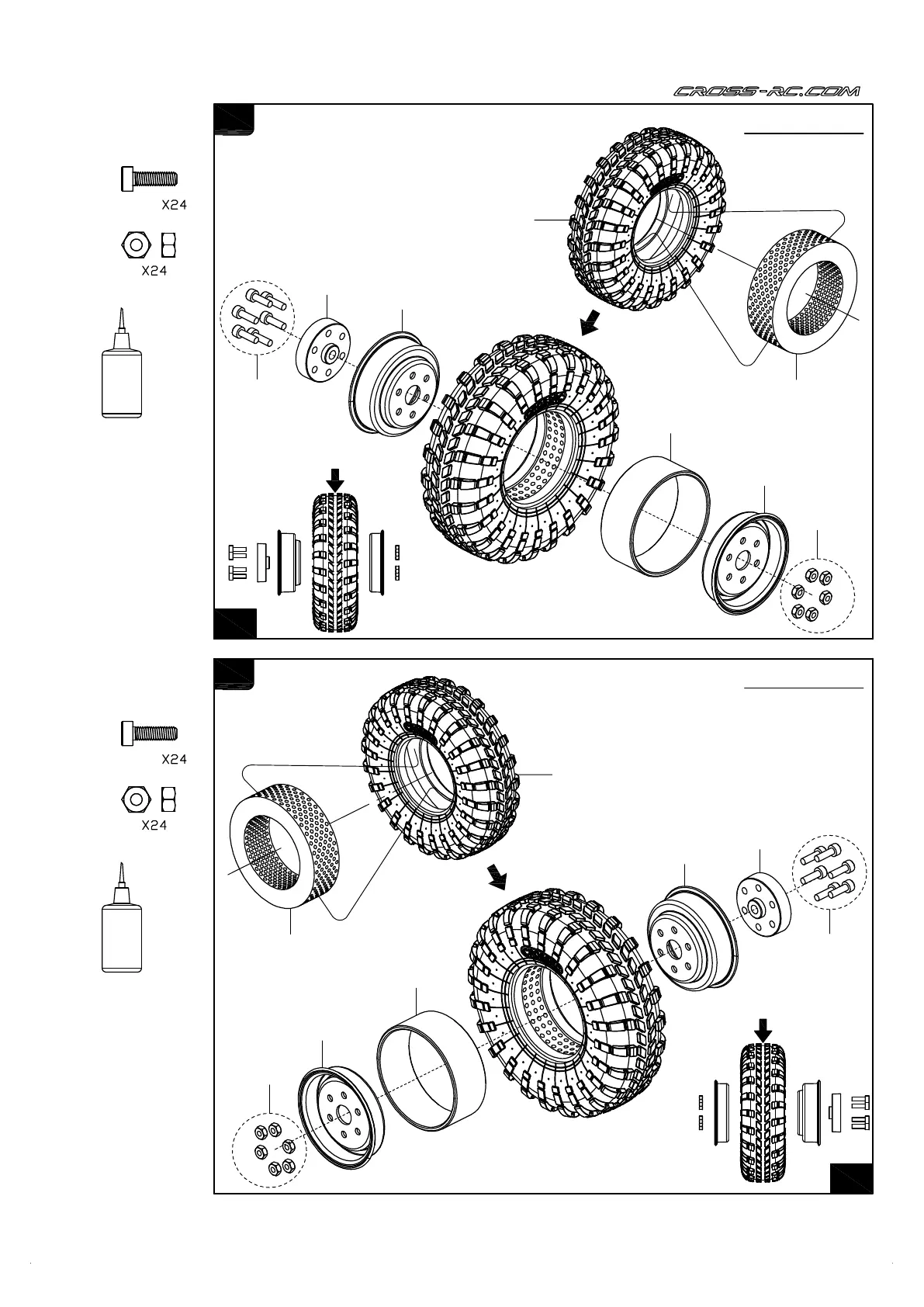 CROSS-RC.COM

X24

X24

X24

X24