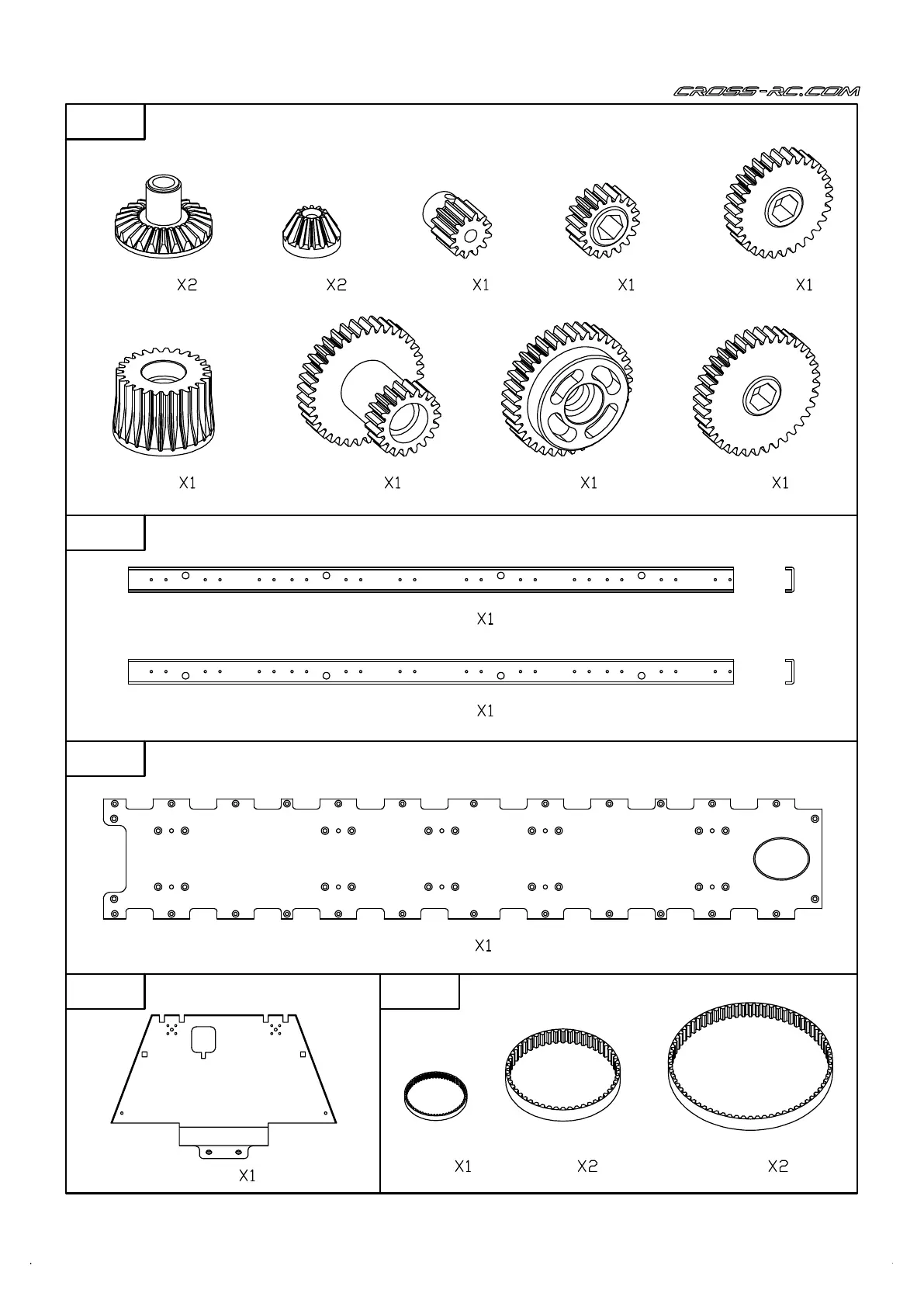 CROSS-RC.COM

X2 X2 X1 X1 X1

X1 X1 X1 X1

X1

X1

X1

X1

X1 X2 X2