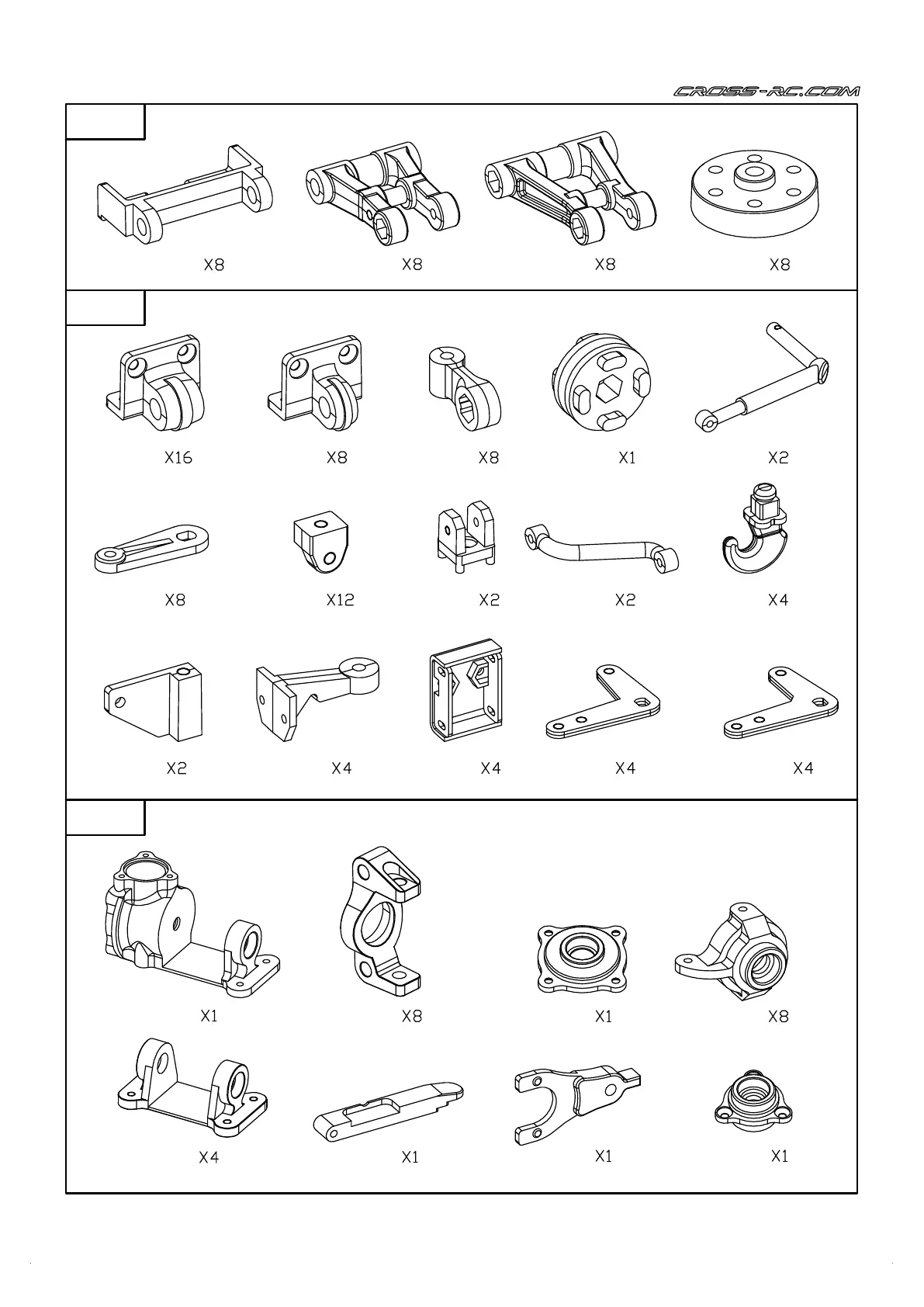 CROSS-RC.COM

X8 X8 X8 X8

X16 X8 X8 X1 X2

X8 X12 X2 X2 X4

X2 X4 X4 X4 X4

X1 X8 X1 X8

X4 X1 X1 X1