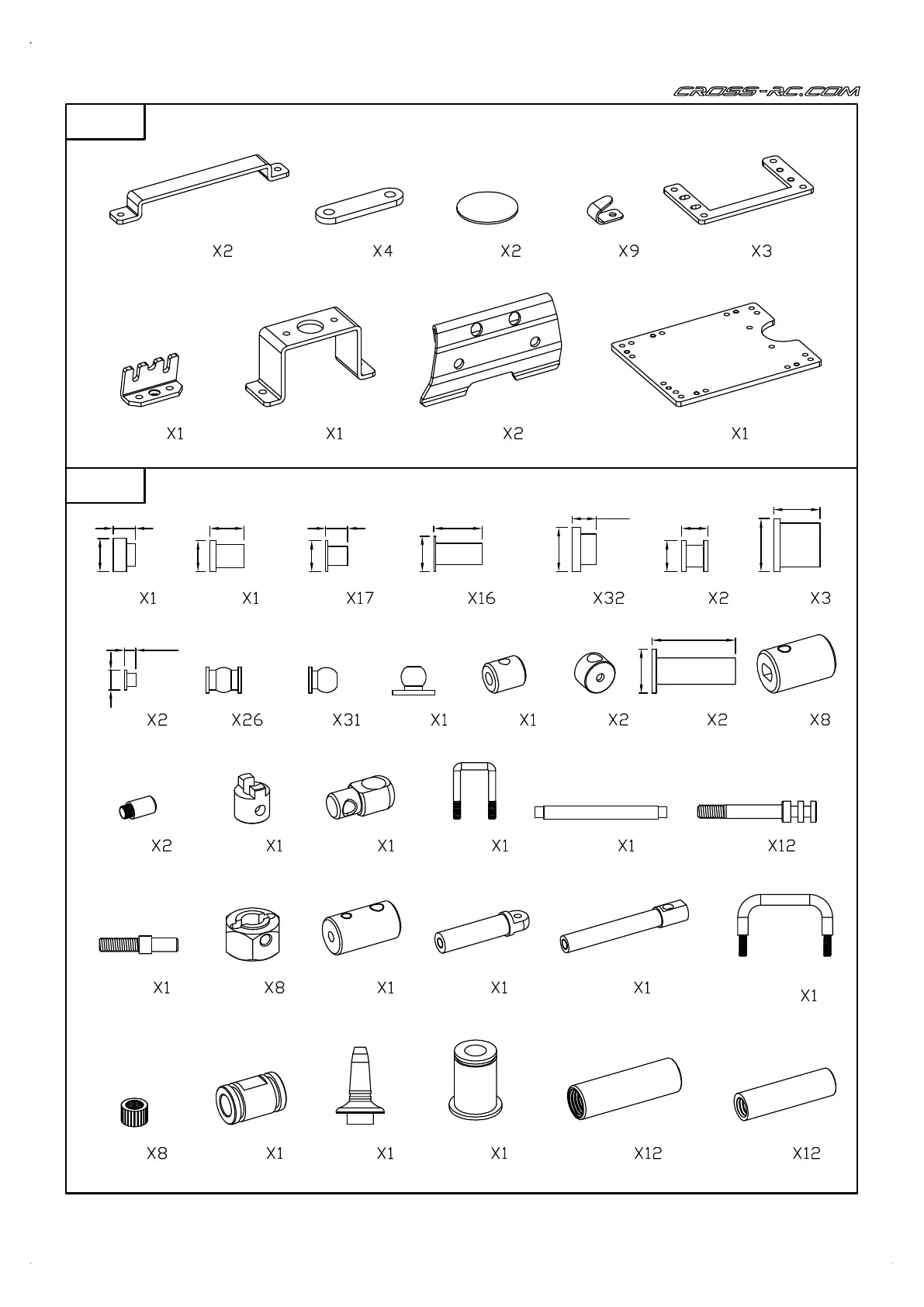 CROSS-RC.COM

X2 X4 X2 X9 X3

X1 X1 X2 X1

X1 X1 X17 X16 X32 X2 X3

X2 X26 X31 X1 X1 X2 X2 X8

X2 X1 X1 X1 X1 X12

X1 X8 X1 X1 X1 X1

X8 X1 X1 X1 X12 X12