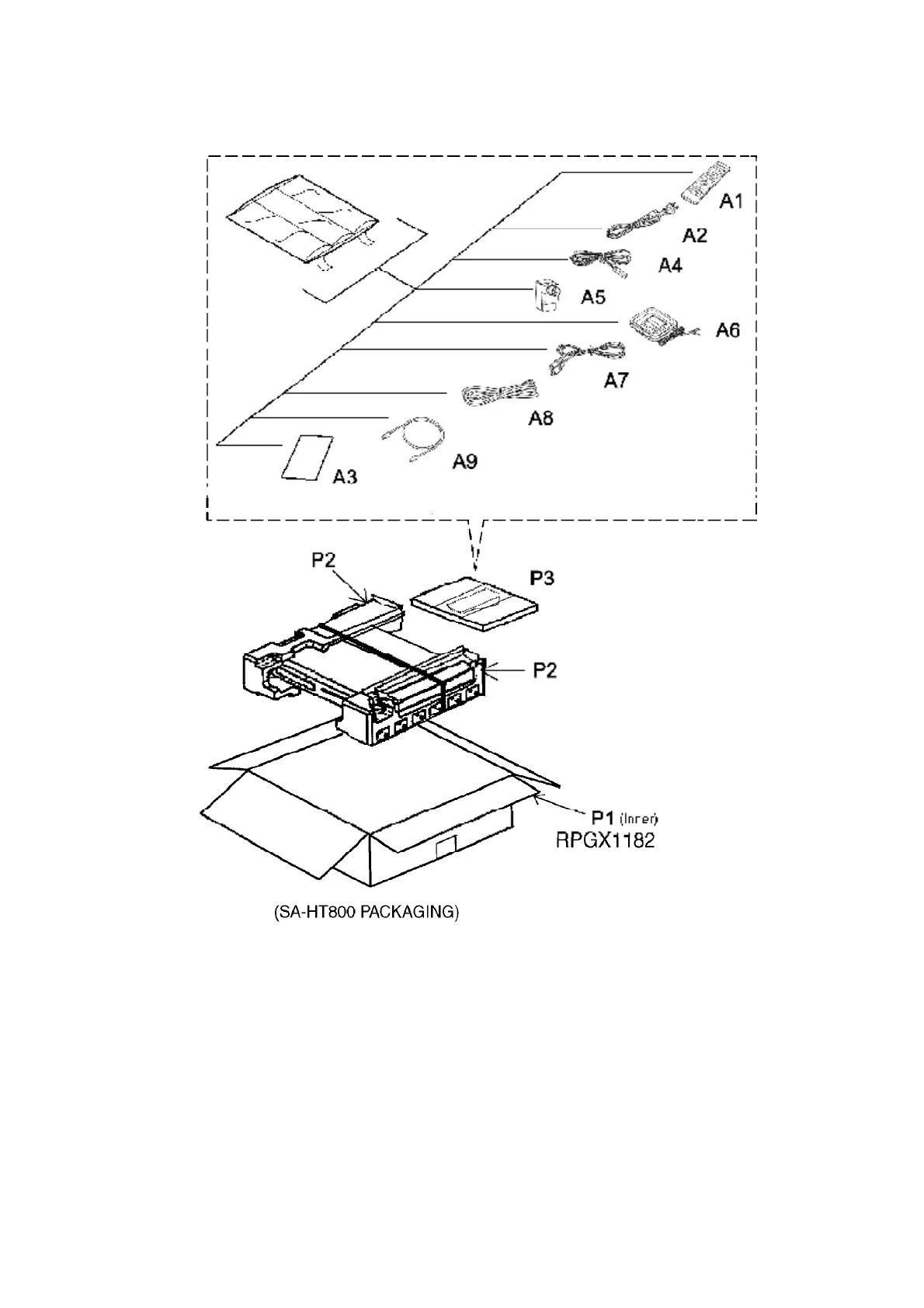 A1
A2
A4
A5
A6
A7
A8
A9
A3
P2
P3
P2
P1 (Inner)
RPGX1182
(SA-HT800 PACKAGING)