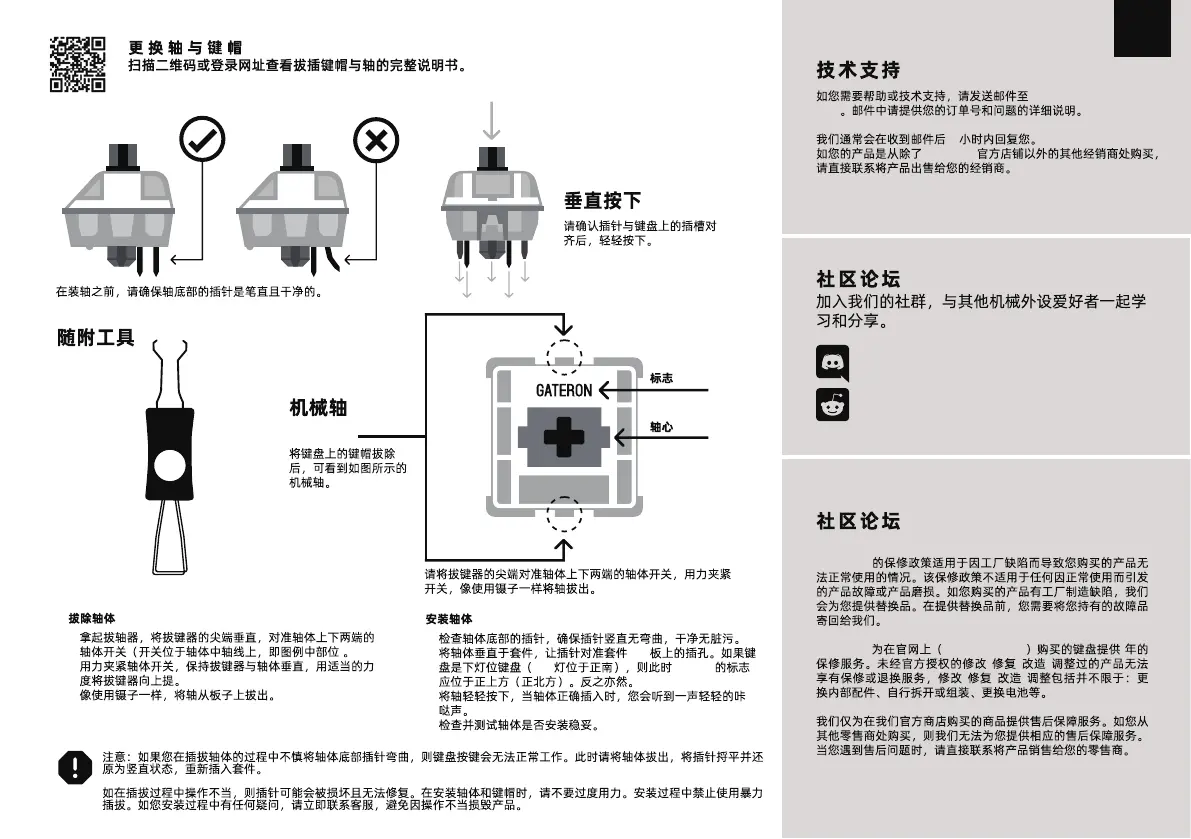 更换轴与键帽
扫描二维码或登录网址查看拔插键帽与轴的完整说明书。

在装轴之前，请确保轴底部的插针是笔直且干净的。

垂直按下
请确认插针与键盘上的插槽对齐后，轻轻按下。

随附工具

机械轴
将键盘上的键帽拔除后，可看到如图所示的机械轴。

GATERON
标志
轴心

请将拔键器的尖端对准轴体上下两端的轴体开关，用力夹紧开关，像使用镊子一样将轴拔出。

拔除轴体
拿起拔轴器，将拔键器的尖端垂直，对准轴体上下两端的轴体开关（开关位于轴体中轴线上，即图例中部位 。
用力夹紧轴体开关，保持拔键器与轴体垂直，用适当的力度将拔键器向上提。
像使用镊子一样，将轴从板子上拔出。

安装轴体
检查轴体底部的插针，确保插针竖直无弯曲，干净无脏污。
将轴体垂直于套件，让插针对准套件 板上的插孔。如果键盘是下灯位键盘（ 灯位于正南），则此时 的标志应位于正上方（正北方）。反之亦然。
将轴轻轻按下，当轴体正确插入时，您会听到一声轻轻的咔哒声。
检查并测试轴体是否安装稳妥。

注意：如果您在插拔轴体的过程中不慎将轴体底部插针弯曲，则键盘按键会无法正常工作。此时请将轴体拔出，将插针捋平并还原为竖直状态，重新插入套件。

如在插拔过程中操作不当，则插针可能会被损坏且无法修复。在安装轴体和键帽时，请不要过度用力。安装过程中禁止使用暴力插拔。如您安装过程中有任何疑问，请立即联系客服，避免因操作不当损毁产品。

技术支持
如您需要帮助或技术支持，请发送邮件至
。邮件中请提供您的订单号和问题的详细说明。

我们通常会在收到邮件后 小时内回复您。
如您的产品是从除了 官方店铺以外的其他经销商处购买，请直接联系将产品出售给您的经销商。

社区论坛
加入我们的社群，与其他机械外设爱好者一起学习和分享。

社区论坛
的保修政策适用于因工厂缺陷而导致您购买的产品无法正常使用的情况。该保修政策不适用于任何因正常使用而引发的产品故障或产品磨损。如您购买的产品有工厂制造缺陷，我们会为您提供替换品。在提供替换品前，您需要将您持有的故障品寄回给我们。

为在官网上（ ）购买的键盘提供 年的保修服务。未经官方授权的修改 修复 改造 调整过的产品无法享有保修或退换服务，修改 修复 改造 调整包括并不限于：更换内部配件、自行拆开或组装、更换电池等。

我们仅为在我们官方商店购买的商品提供售后保障服务。如您从其他零售商处购买，则我们无法为您提供相应的售后保障服务。当您遇到售后问题时，请直接联系将产品销售给您的零售商。