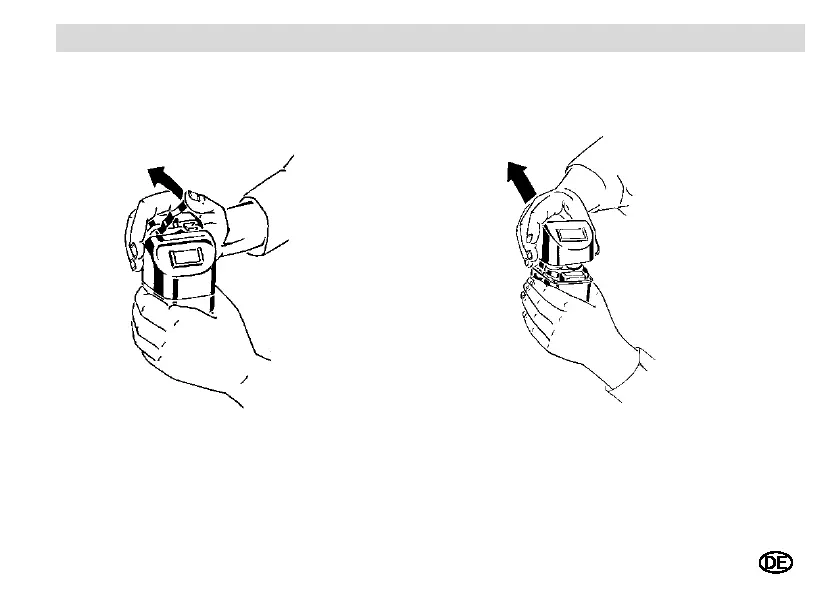 DE