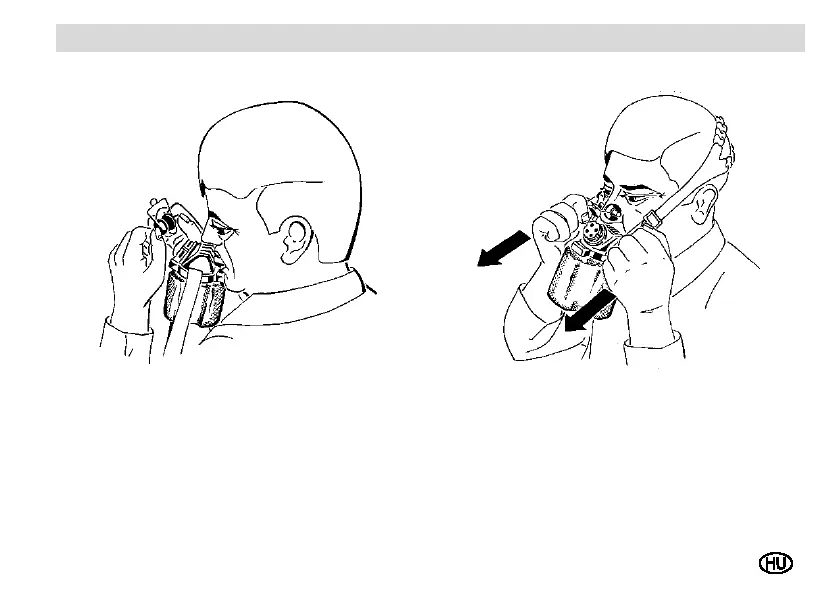 HU