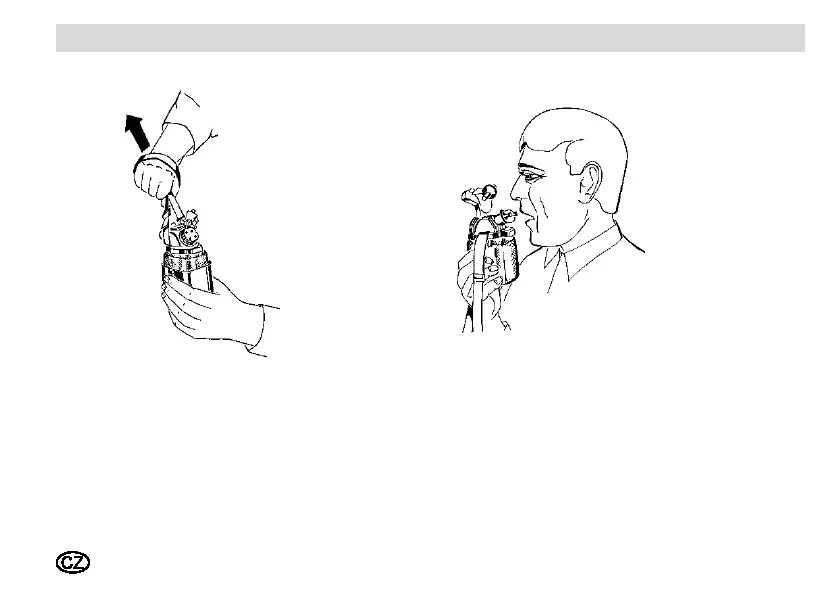 CZ