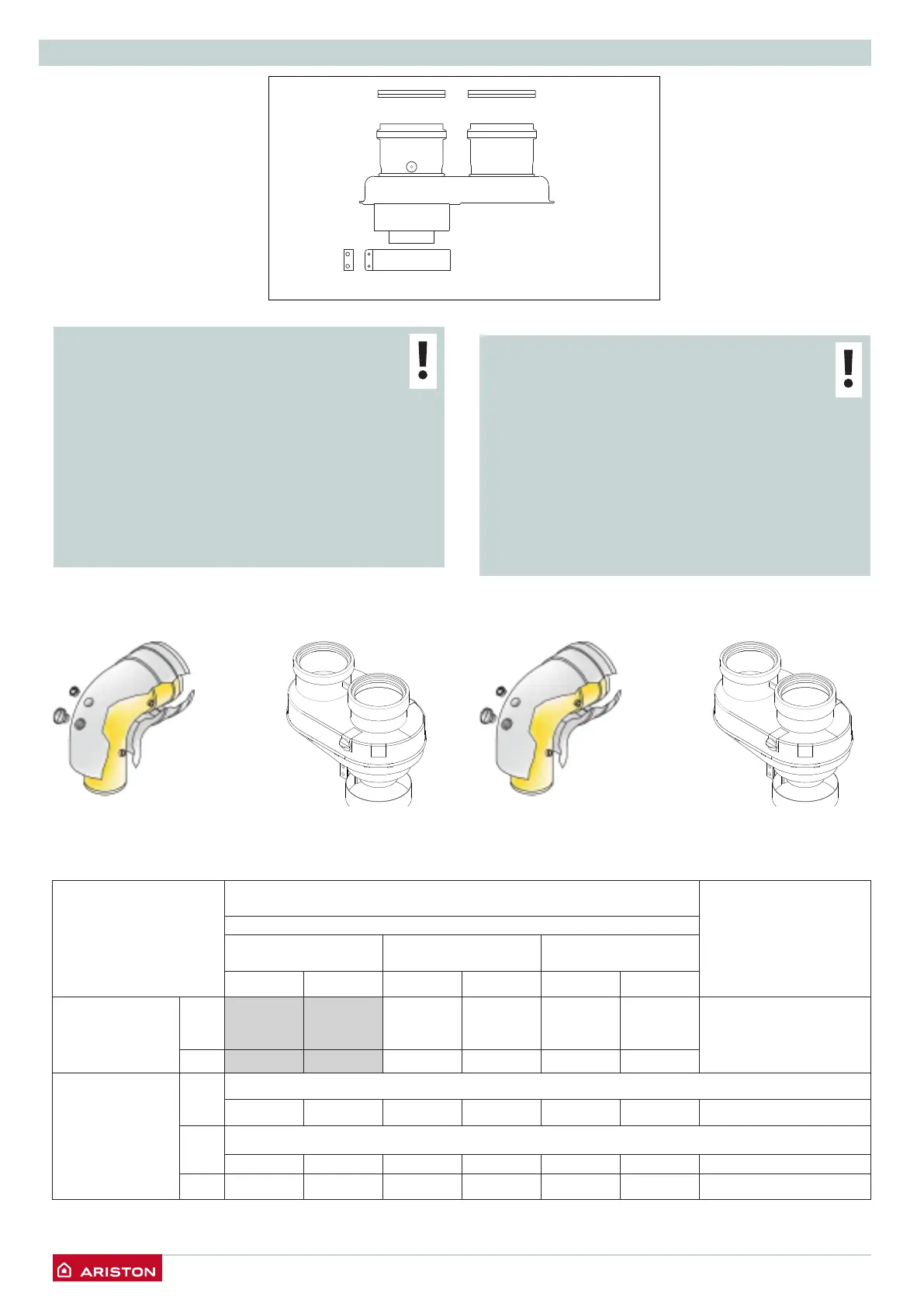 !

!

ARISTON