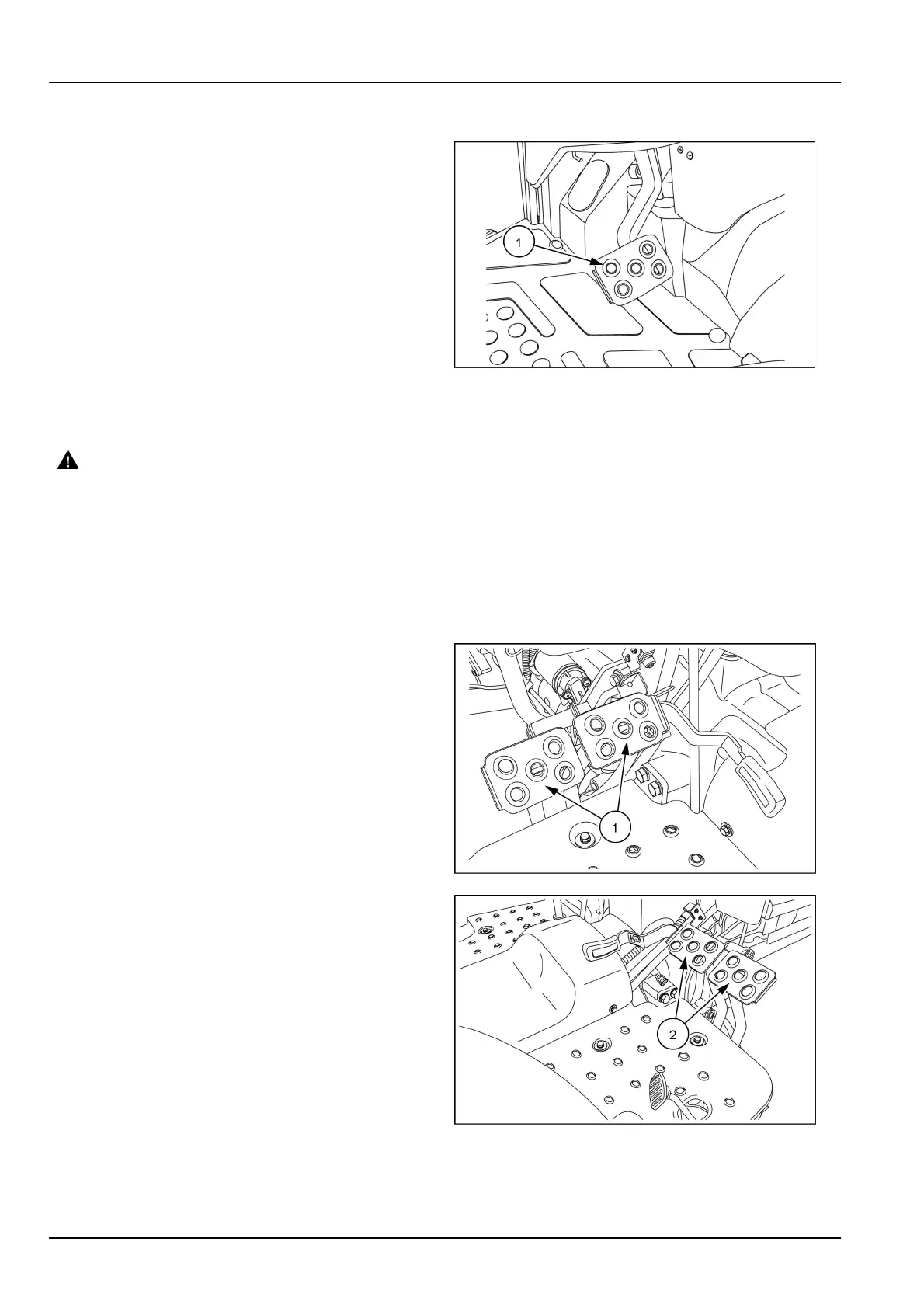 1

1

2