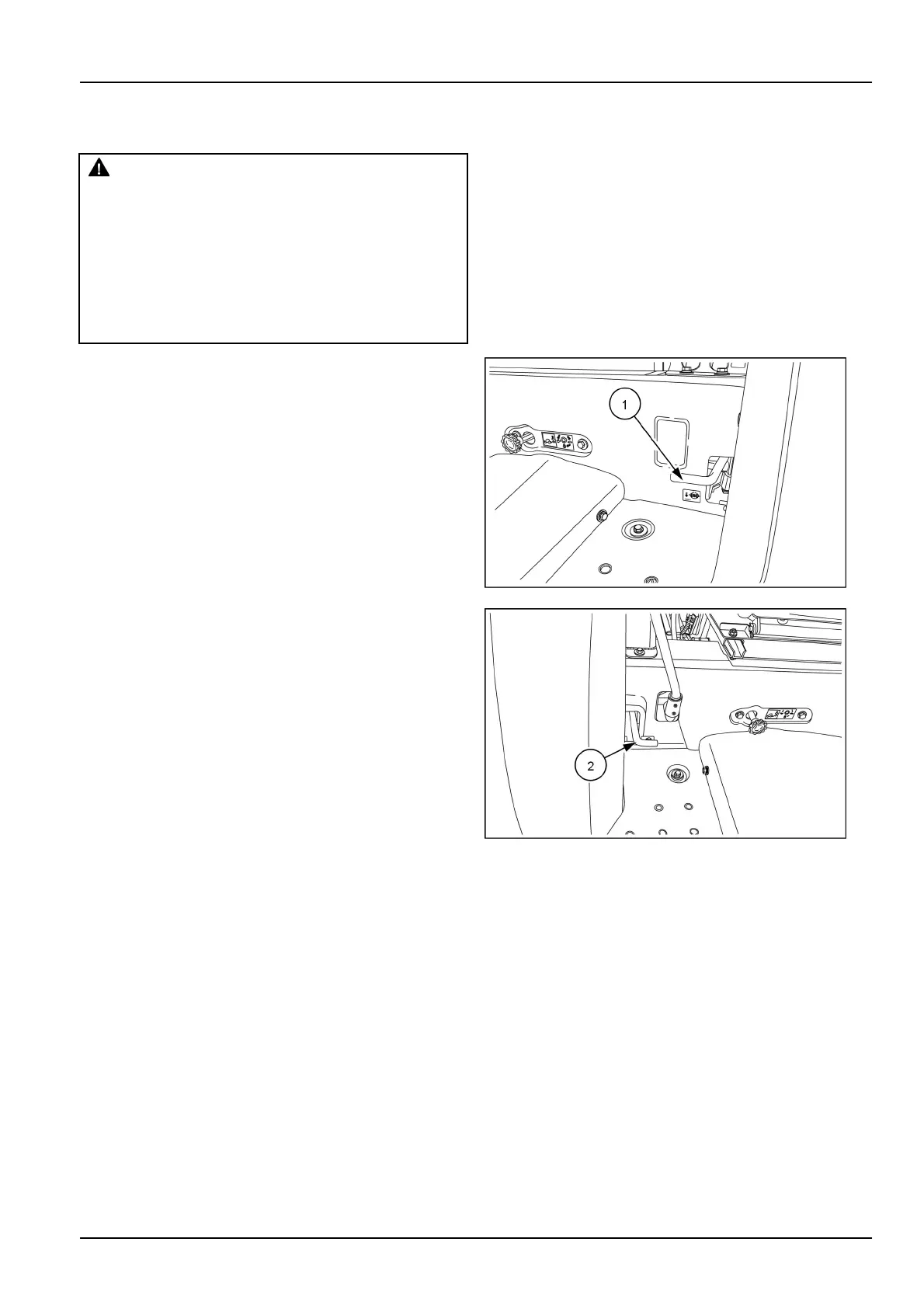 1

2