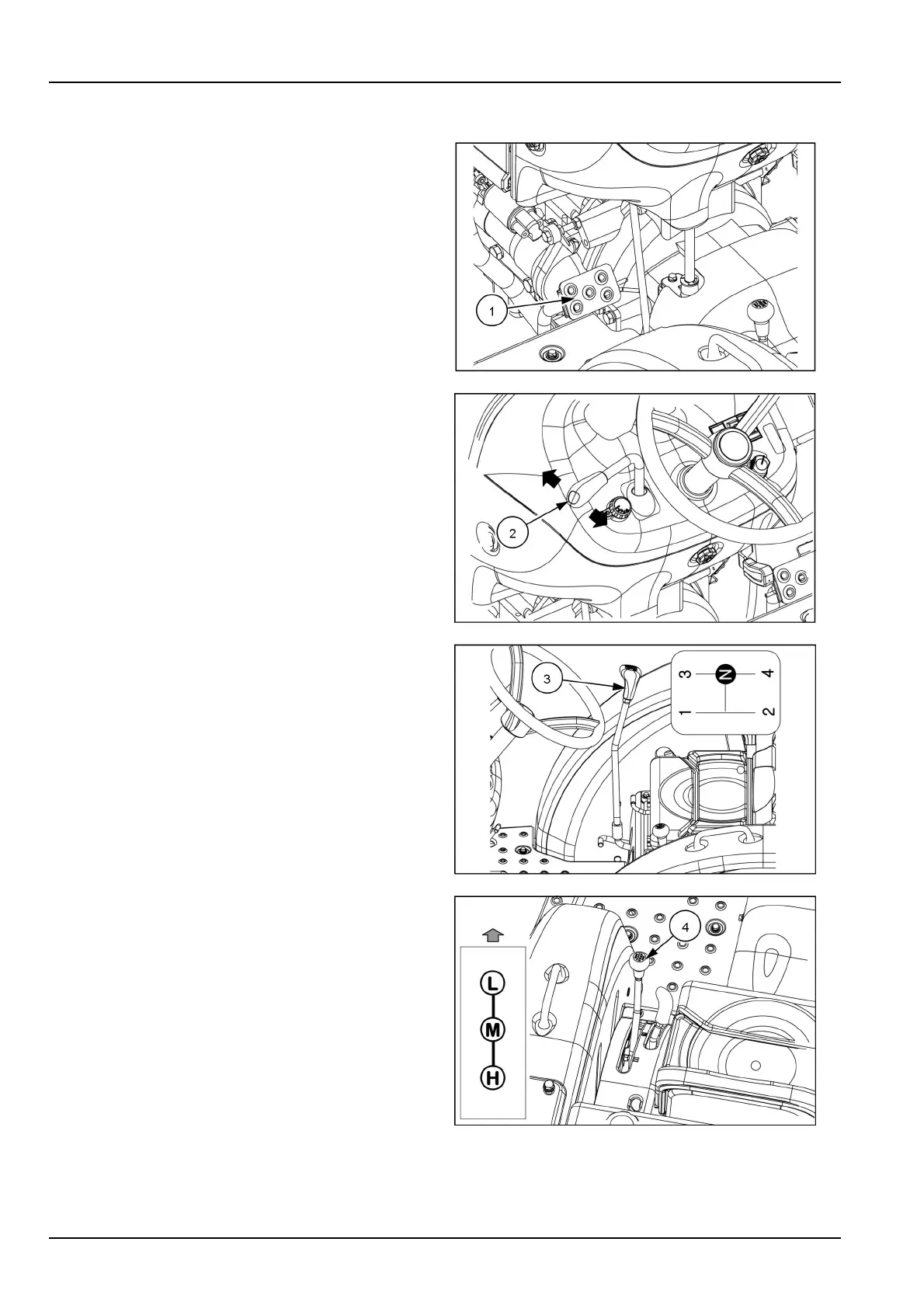 1

2

3

3 N 4
1 2

4

L
M
H