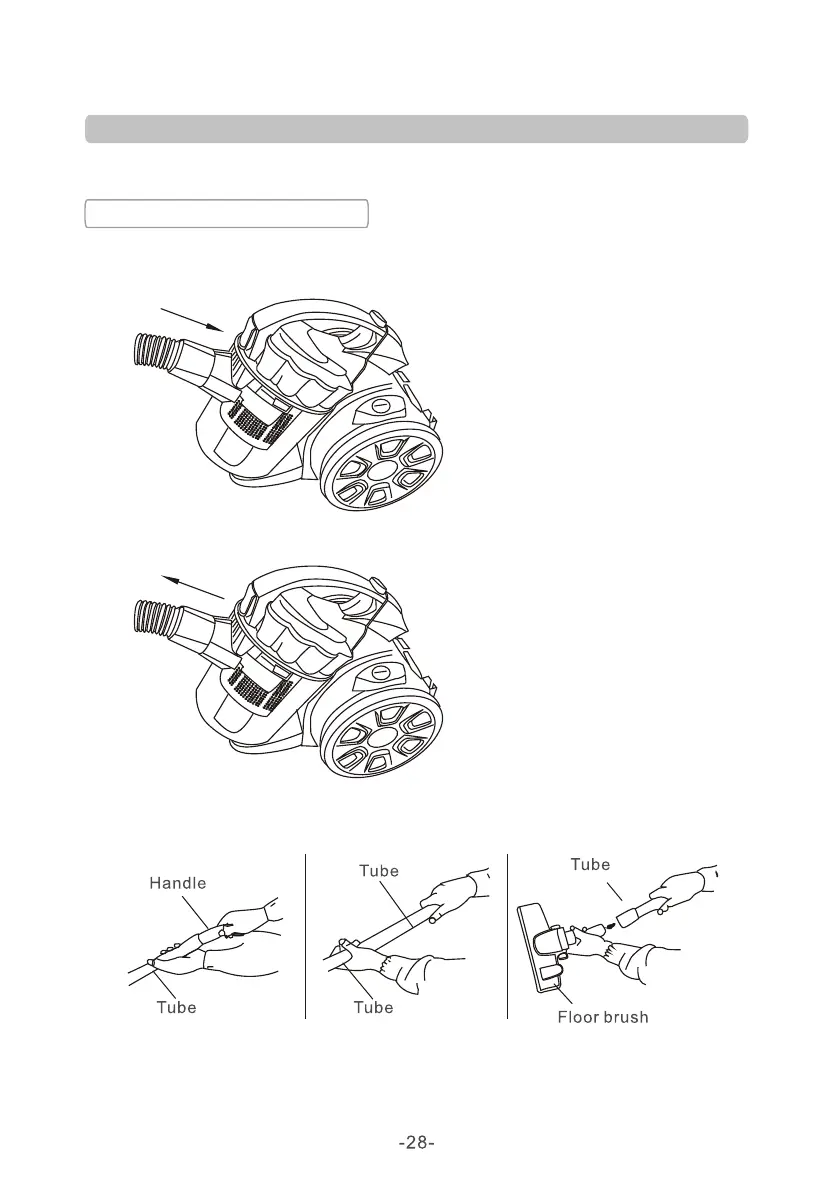 Handle

Tube

Tube

Tube

Tube

Floor brush

-28-