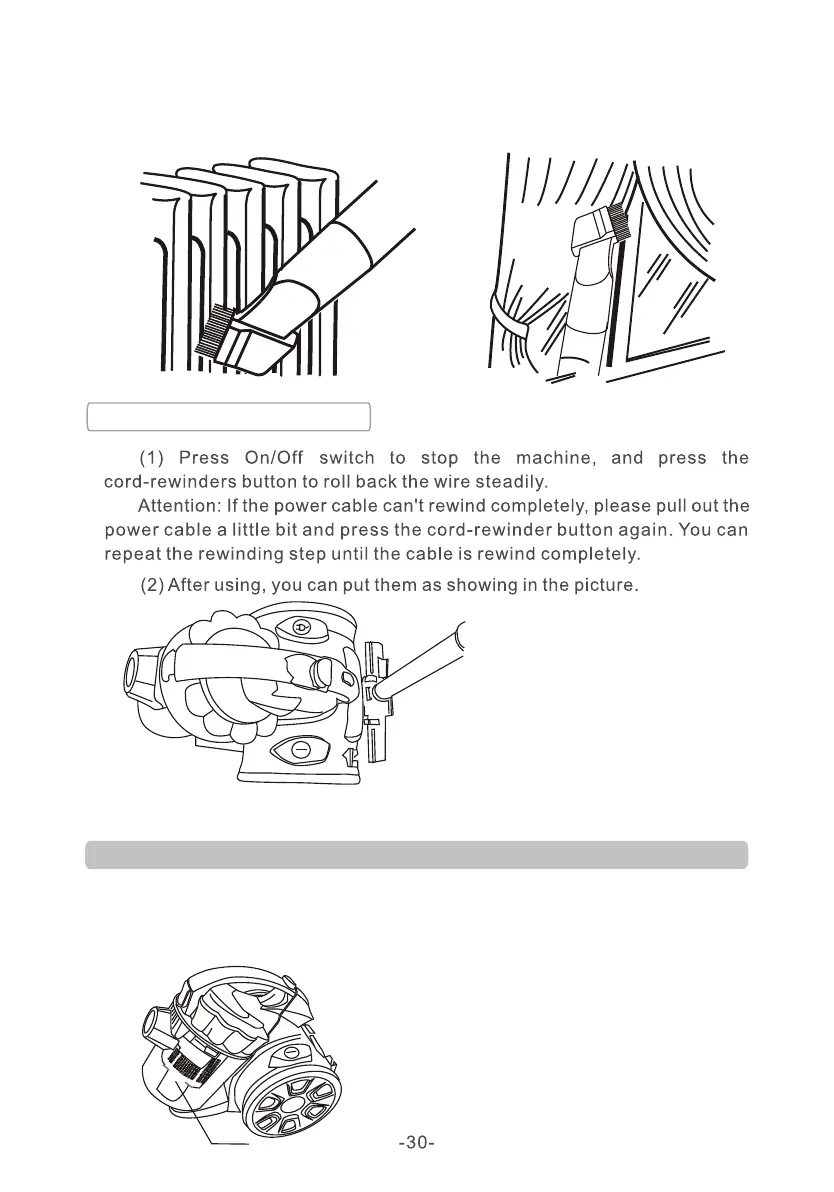 (1) Press On/Off switch to stop the machine, and press the cord-rewinders button to roll back the wire steadily.

Attention: If the power cable can't rewind completely, please pull out the power cable a little bit and press the cord-rewinder button again. You can repeat the rewinding step until the cable is rewind completely.

(2) After using, you can put them as showing in the picture.

-30-