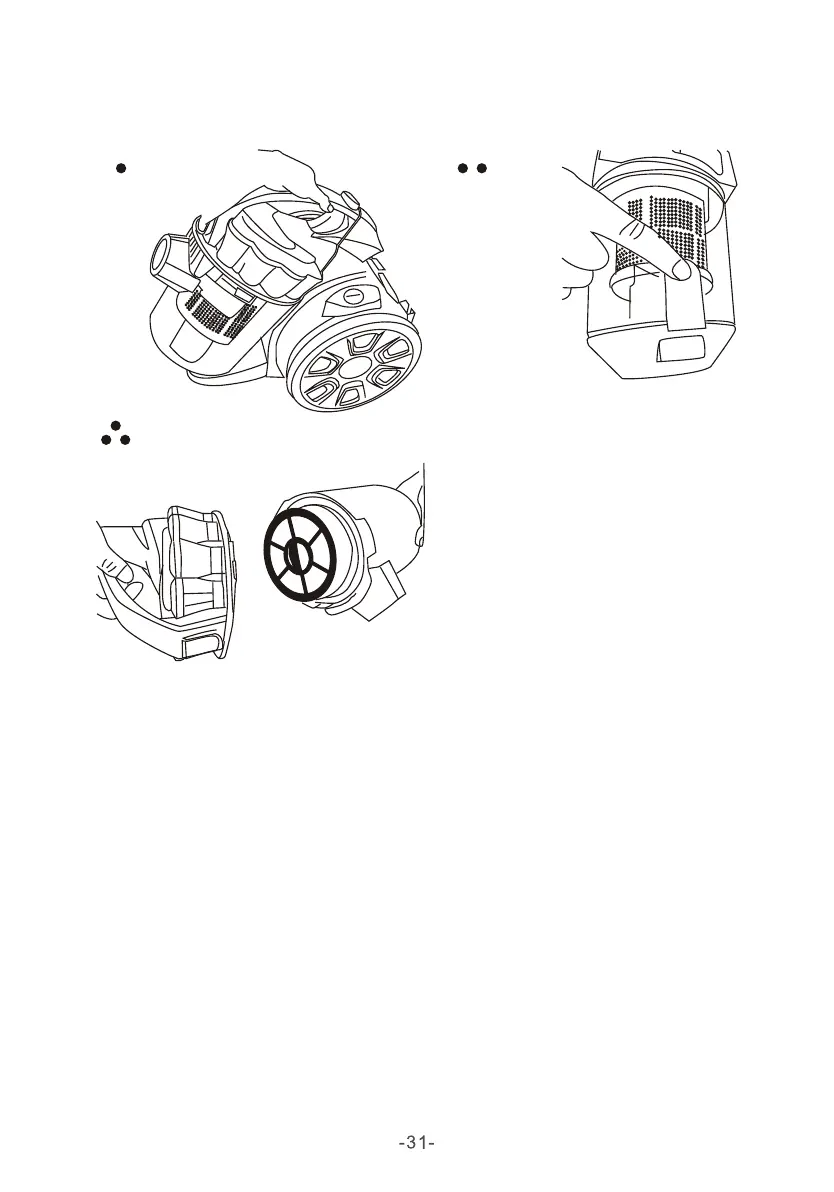 -31-