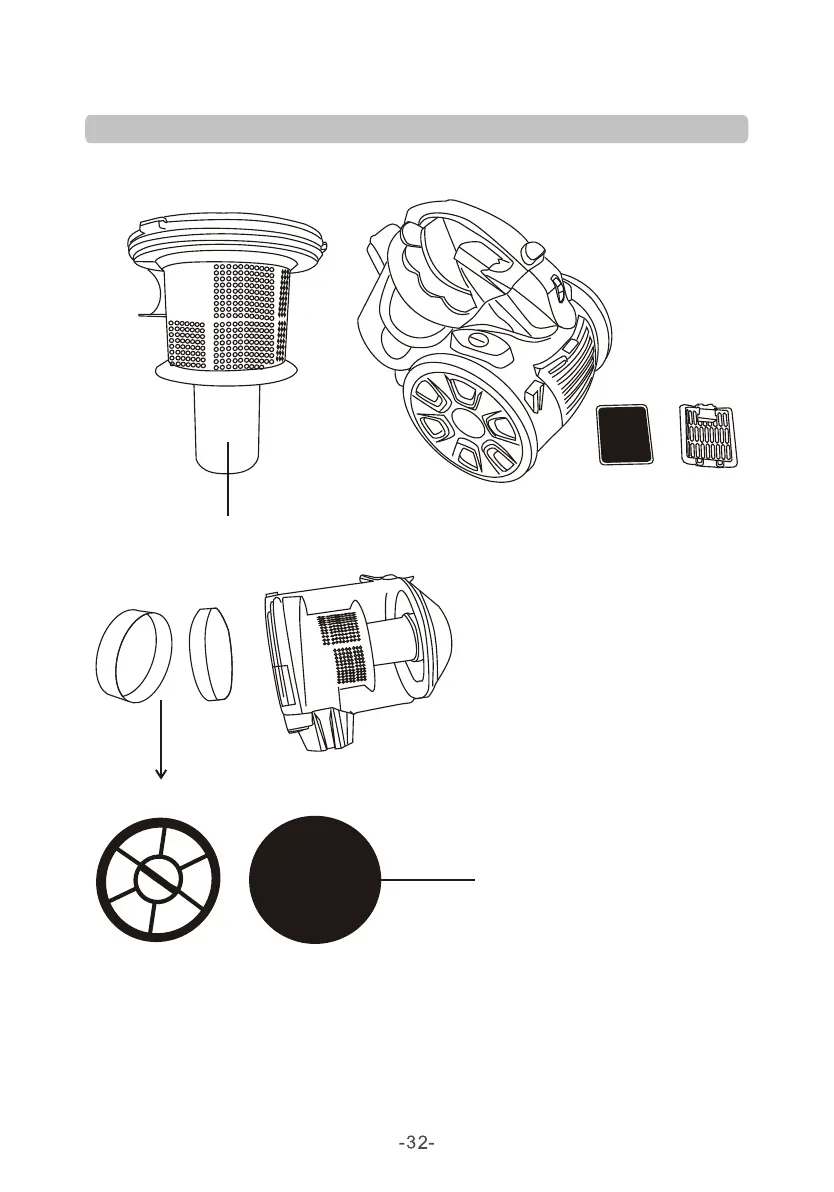 -32-