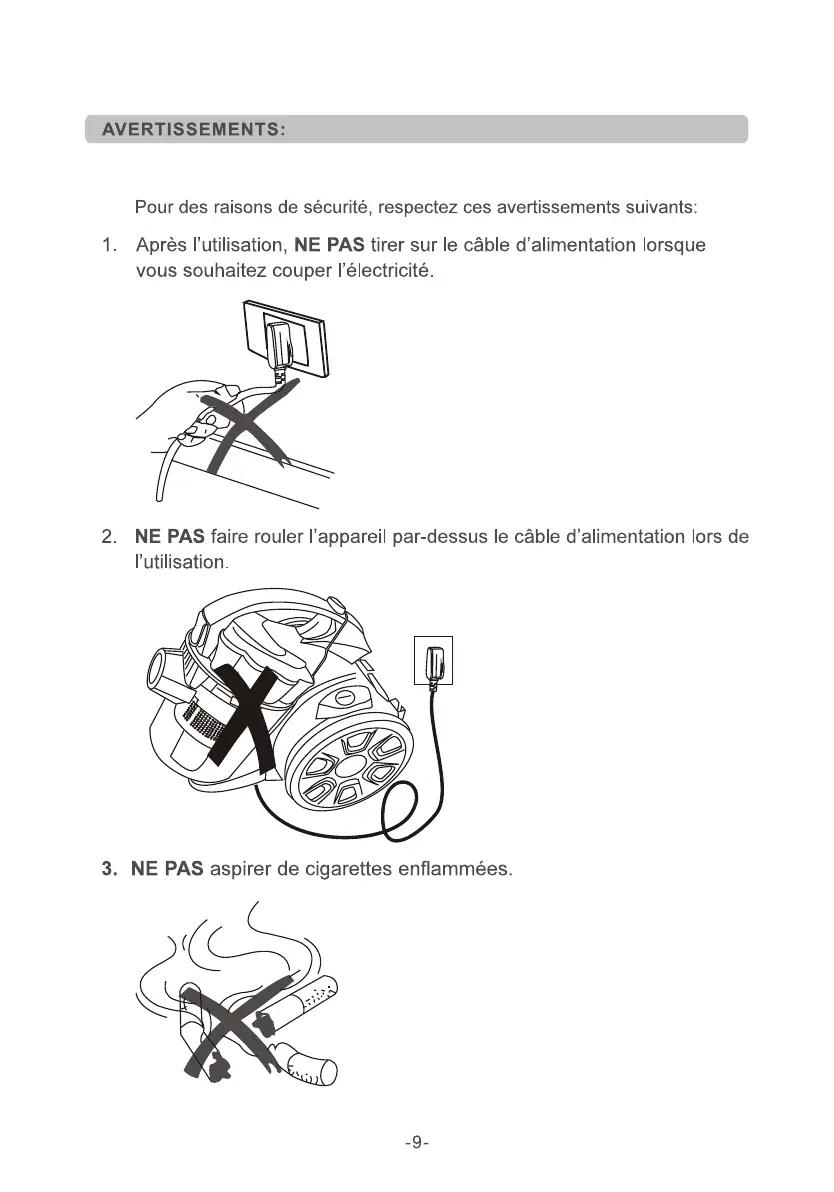 AVERTISSEMENTS:

Pour des raisons de sécurité, respectez ces avertissements suivants:

1. Après l'utilisation, NE PAS tirer sur le câble d'alimentation lorsque vous souhaitez couper l'électricité.

2. NE PAS faire rouler l'appareil par-dessus le câble d'alimentation lors de l'utilisation.

3. NE PAS aspirer de cigarettes enflammées.

-9-