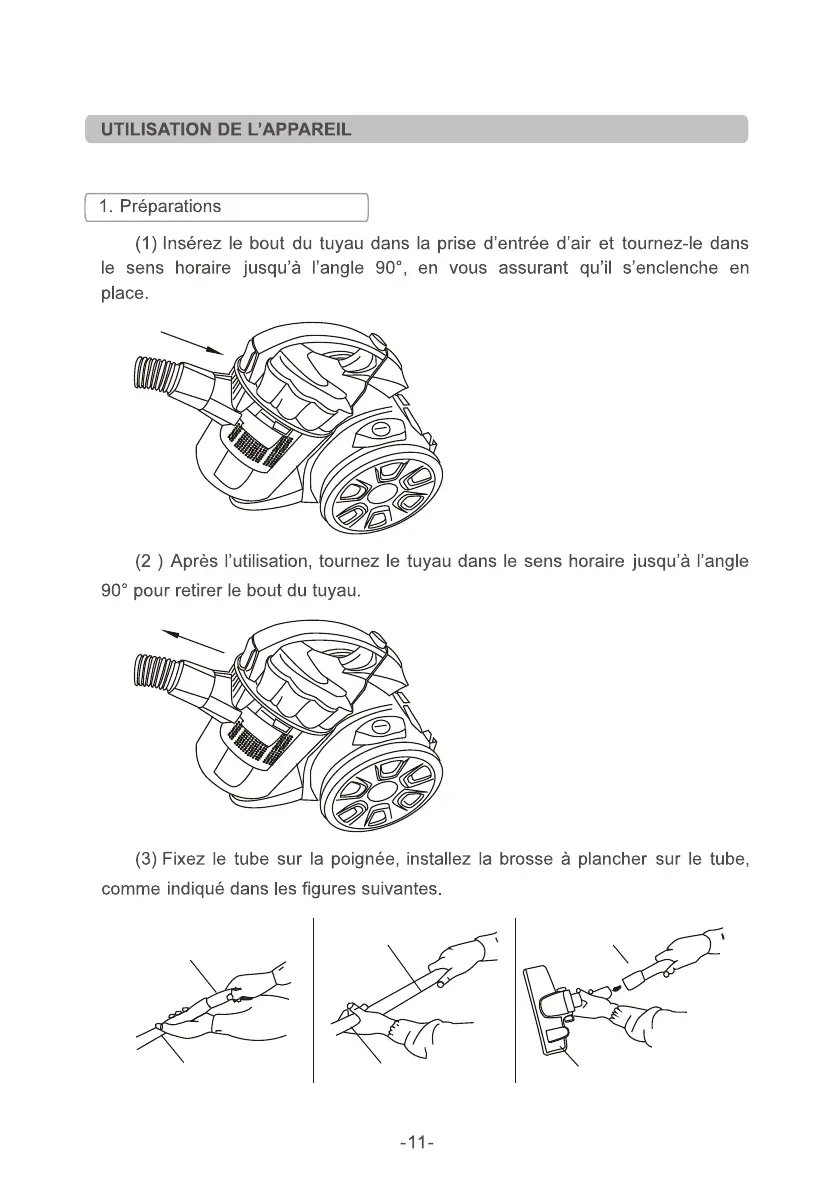 UTILISATION DE L'APPAREIL

1. Préparations

(1) Insérez le bout du tuyau dans la prise d'entrée d'air et tournez-le dans le sens horaire jusqu'à l'angle 90°, en vous assurant qu'il s'enclenche en place.

(2 ) Après l'utilisation, tournez le tuyau dans le sens horaire jusqu'à l'angle 90° pour retirer le bout du tuyau.

(3) Fixez le tube sur la poignée, installez la brosse à plancher sur le tube, comme indiqué dans les figures suivantes.

-11-