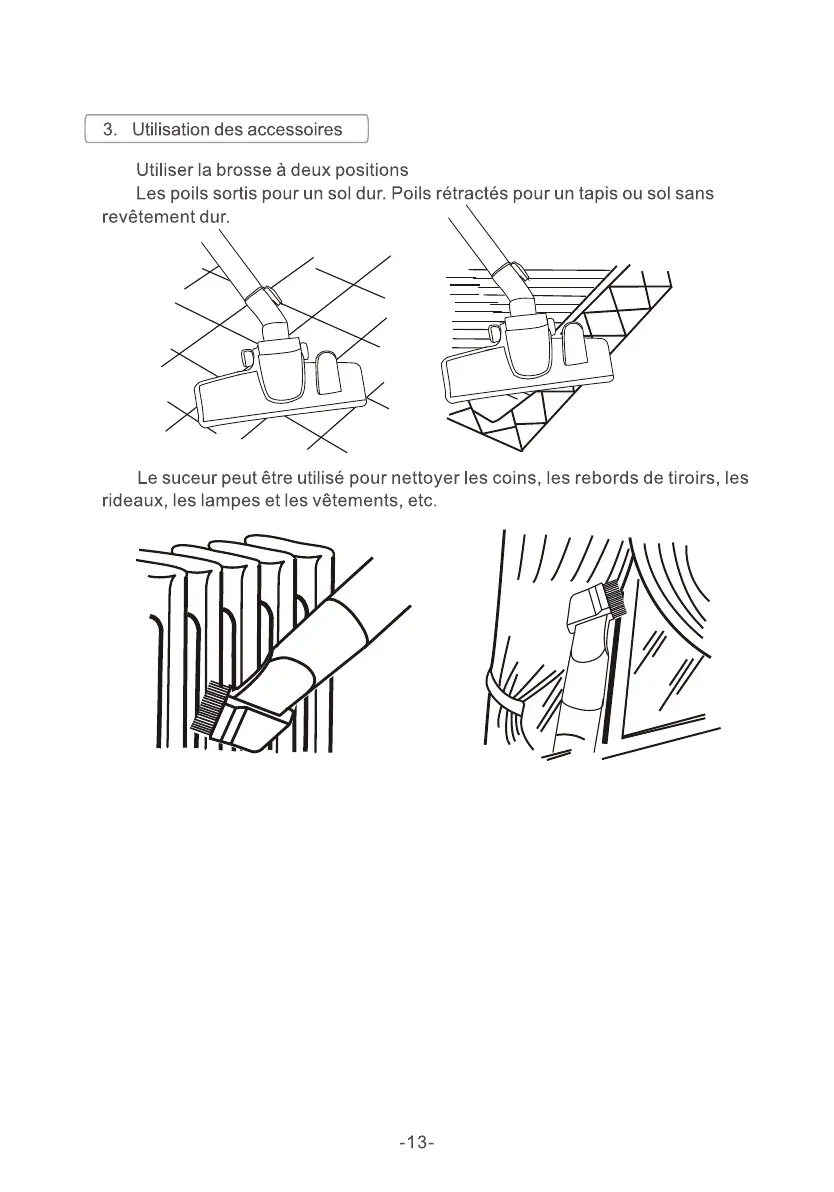 3. Utilisation des accessoires

Utiliser la brosse à deux positions

Les poils sortis pour un sol dur. Poils rétractés pour un tapis ou sol sans revêtement dur.

Le suceur peut être utilisé pour nettoyer les coins, les rebords de tiroirs, les rideaux, les lampes et les vêtements, etc.

-13-