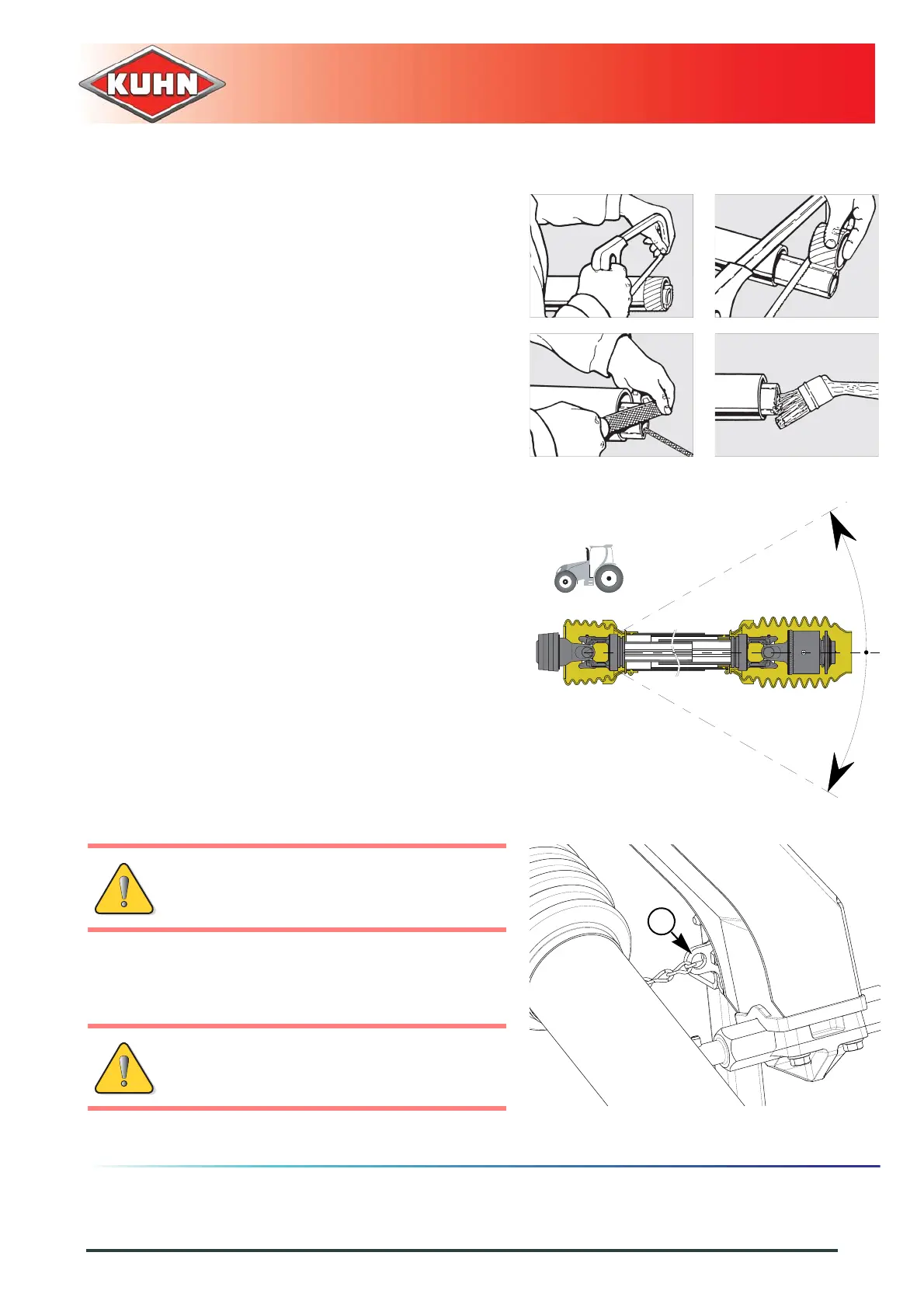 KUHN