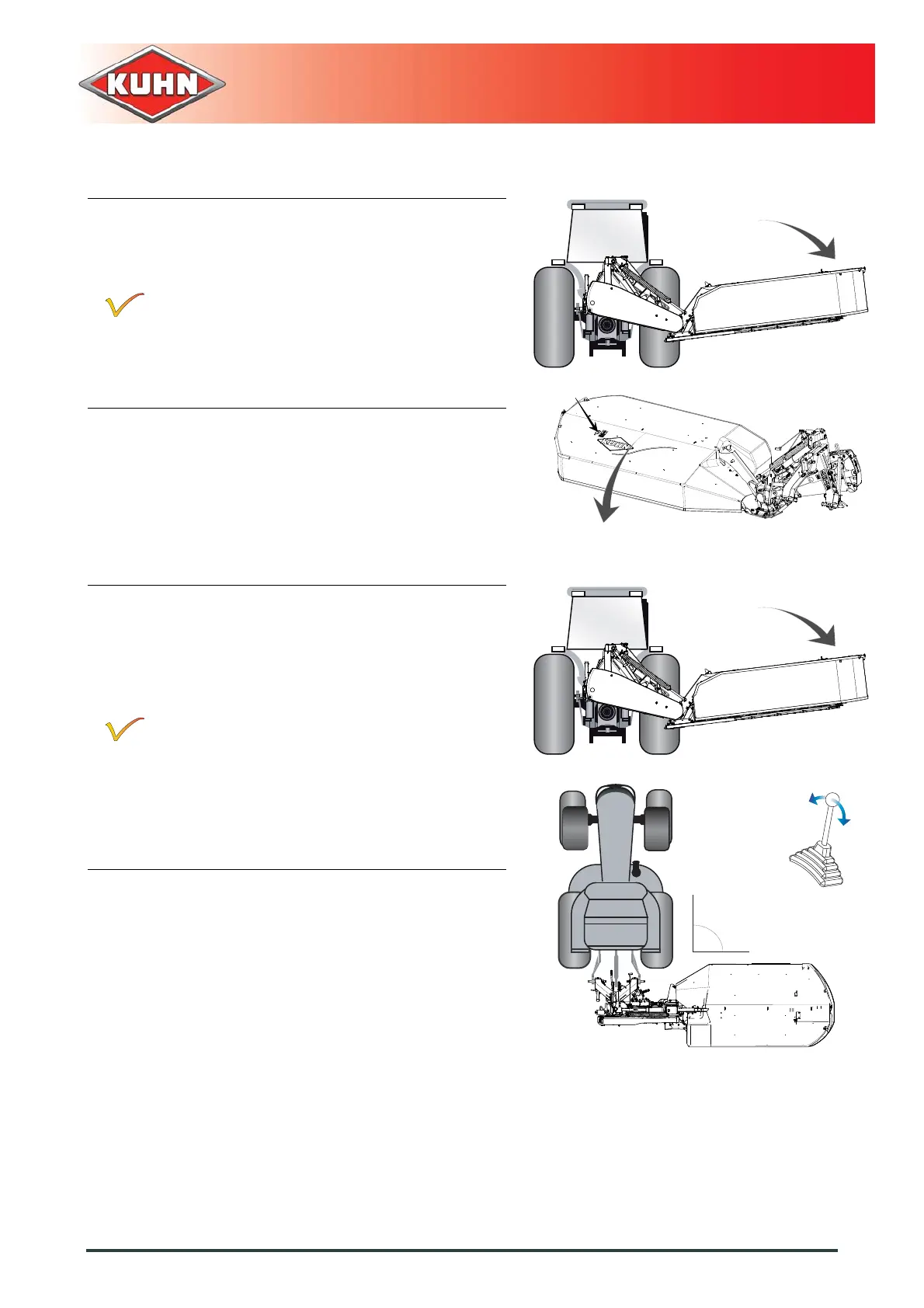 KUHN