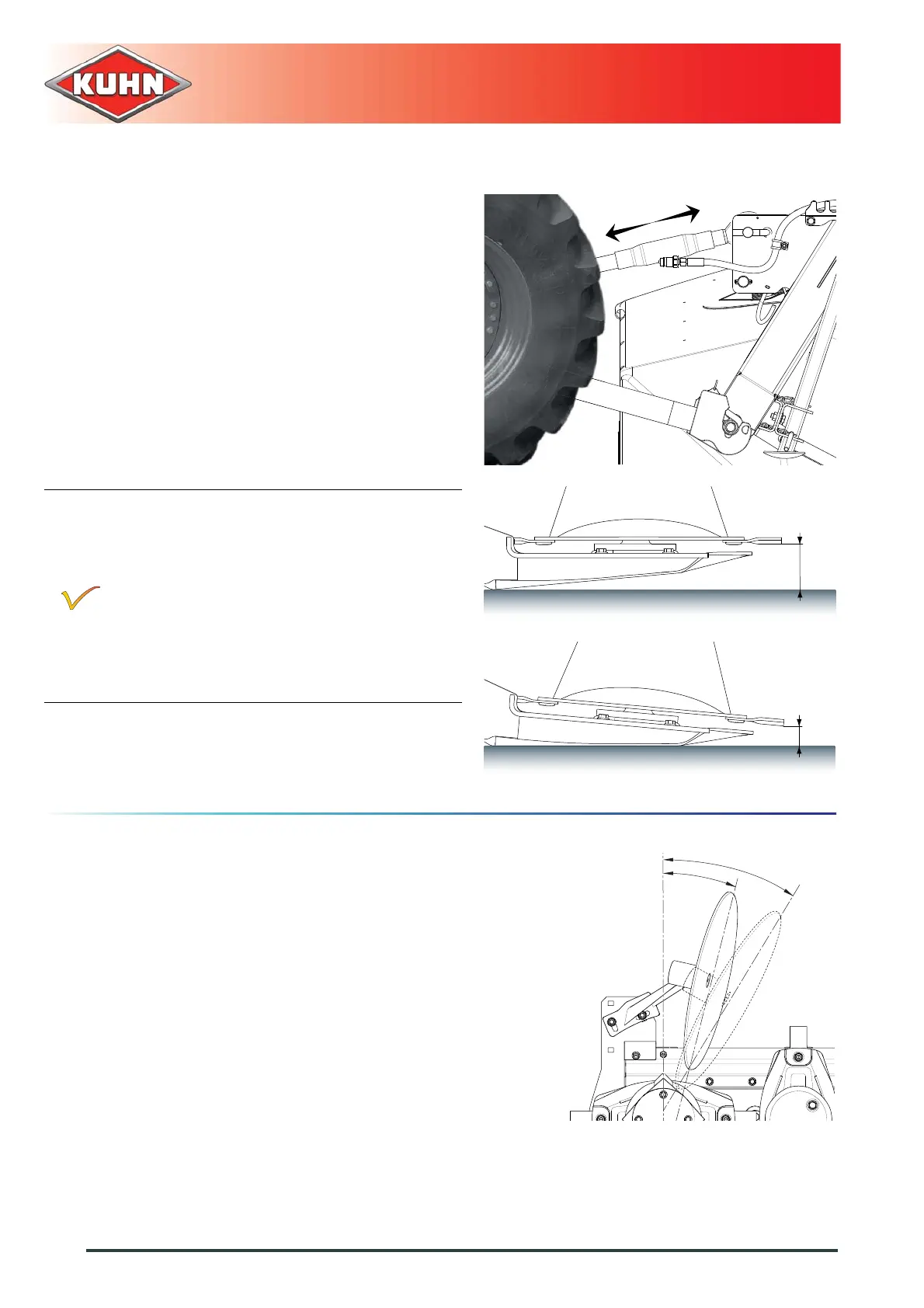 KUHN