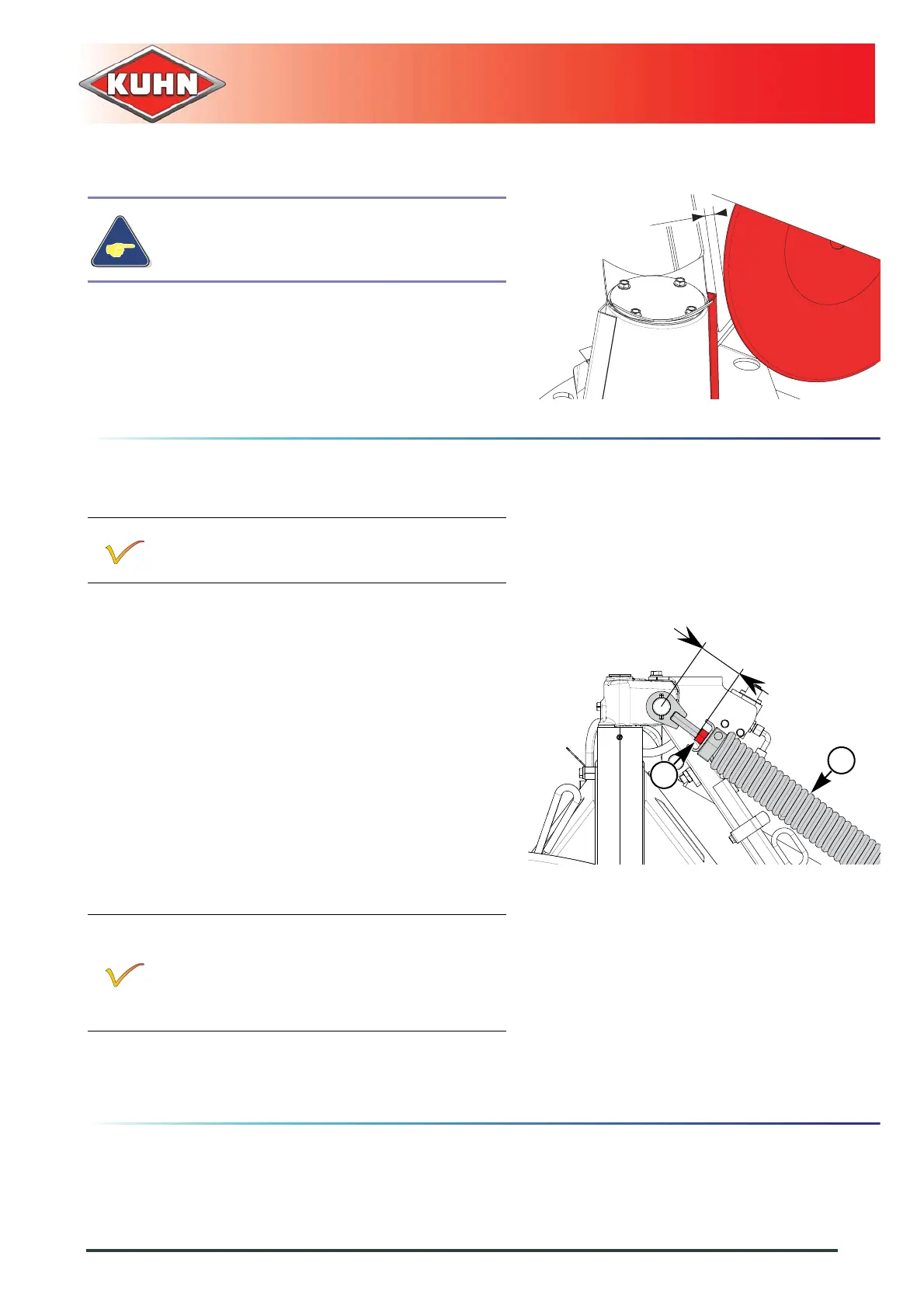 KUHN