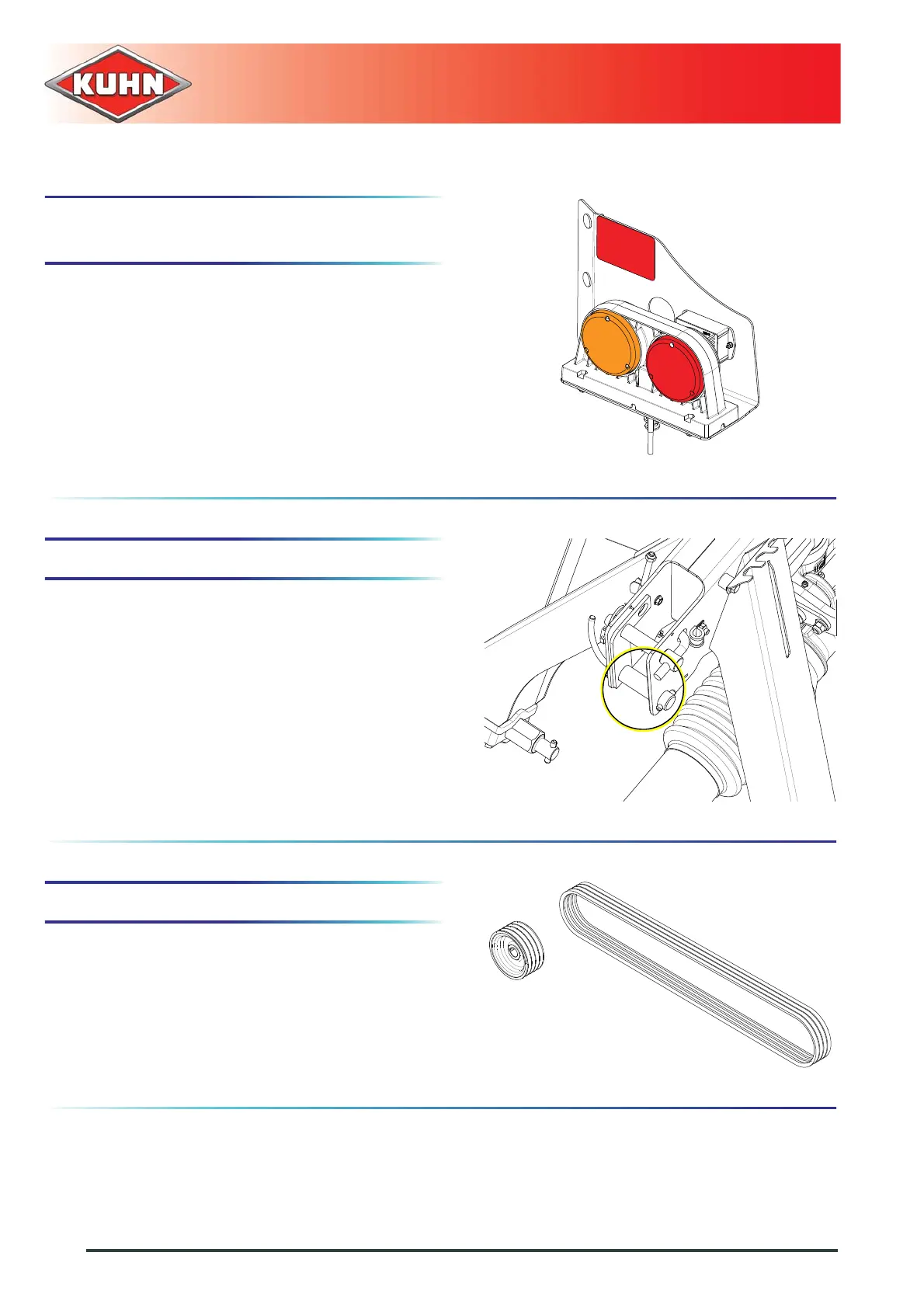 KUHN