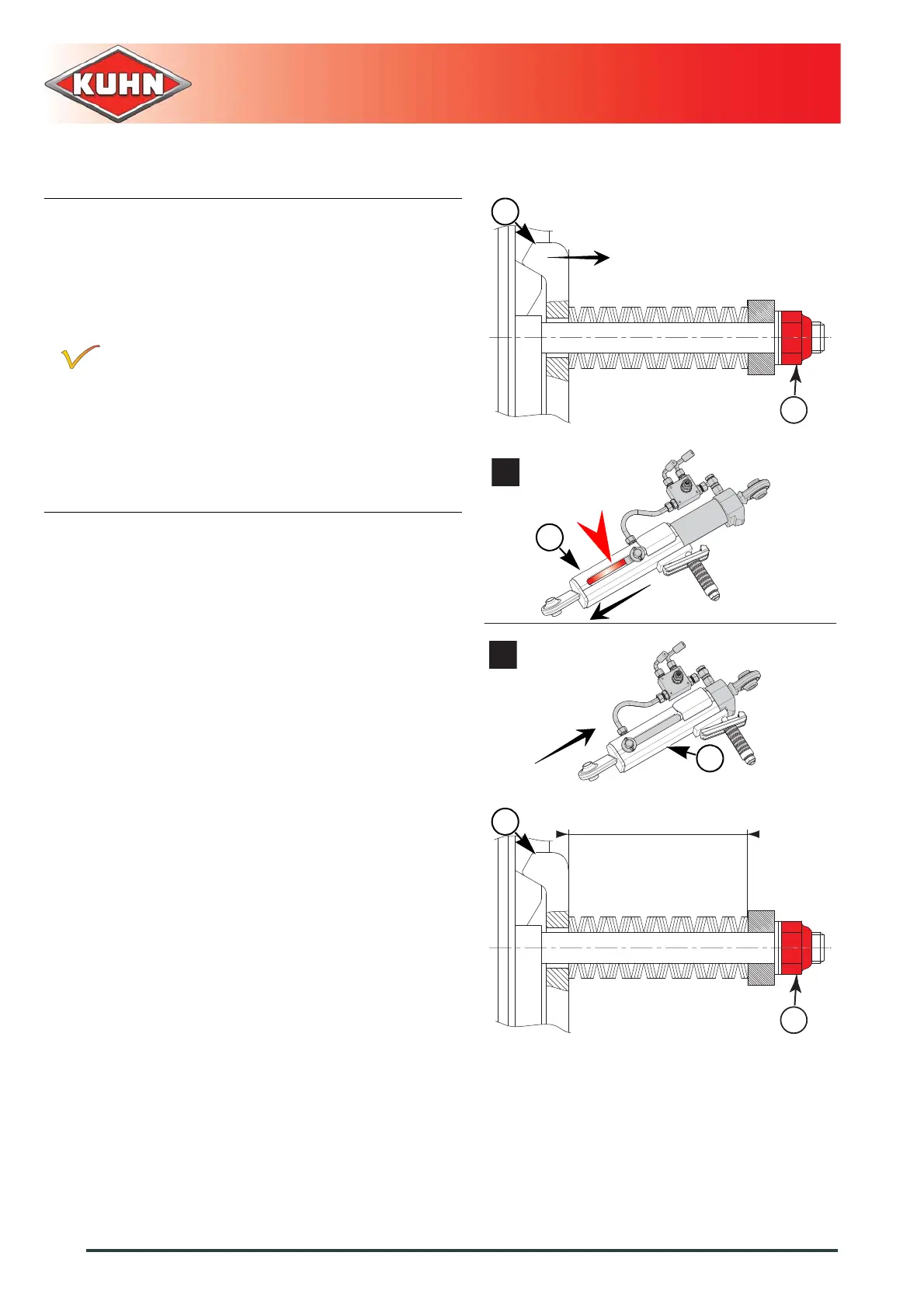 KUHN