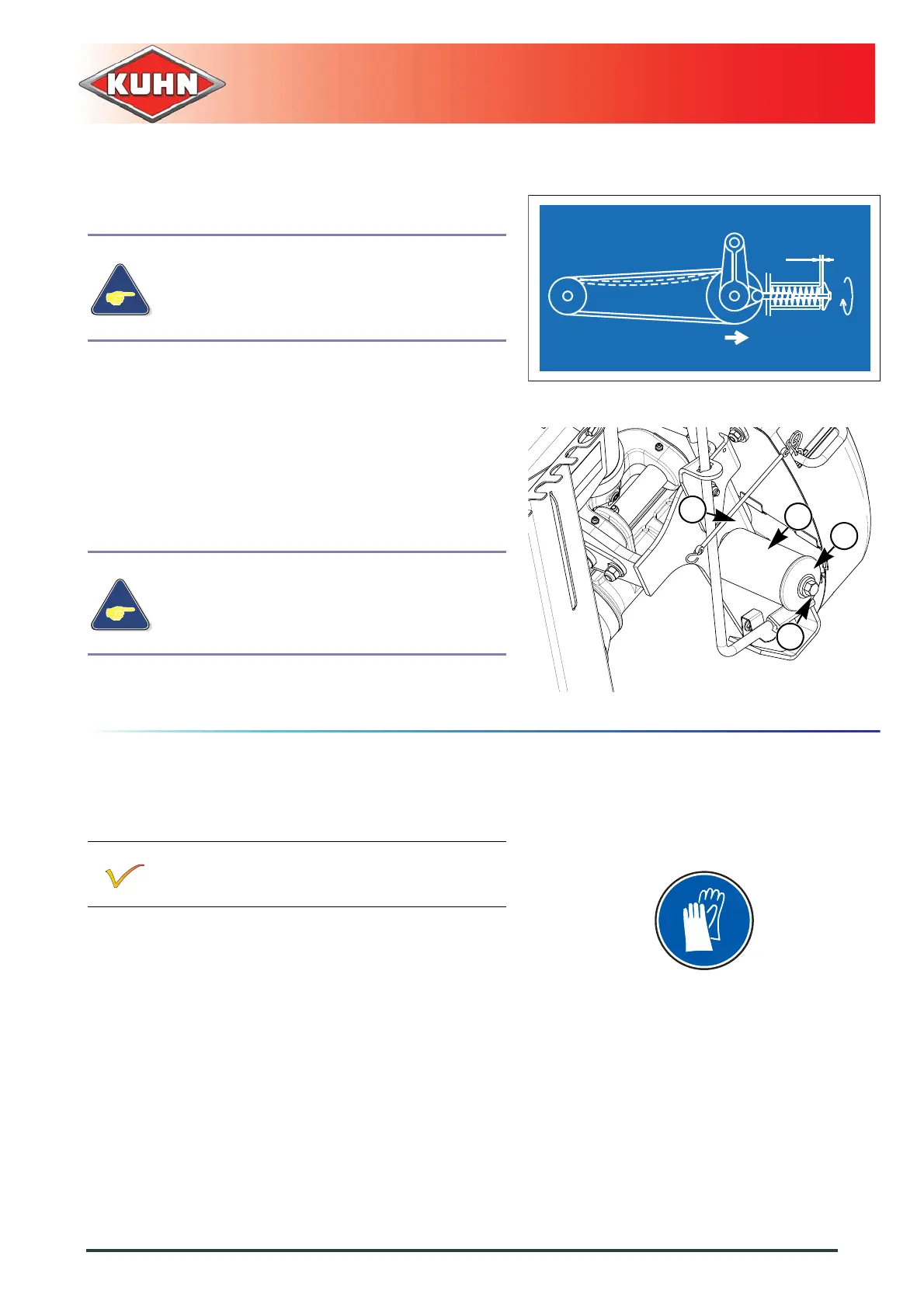 KUHN