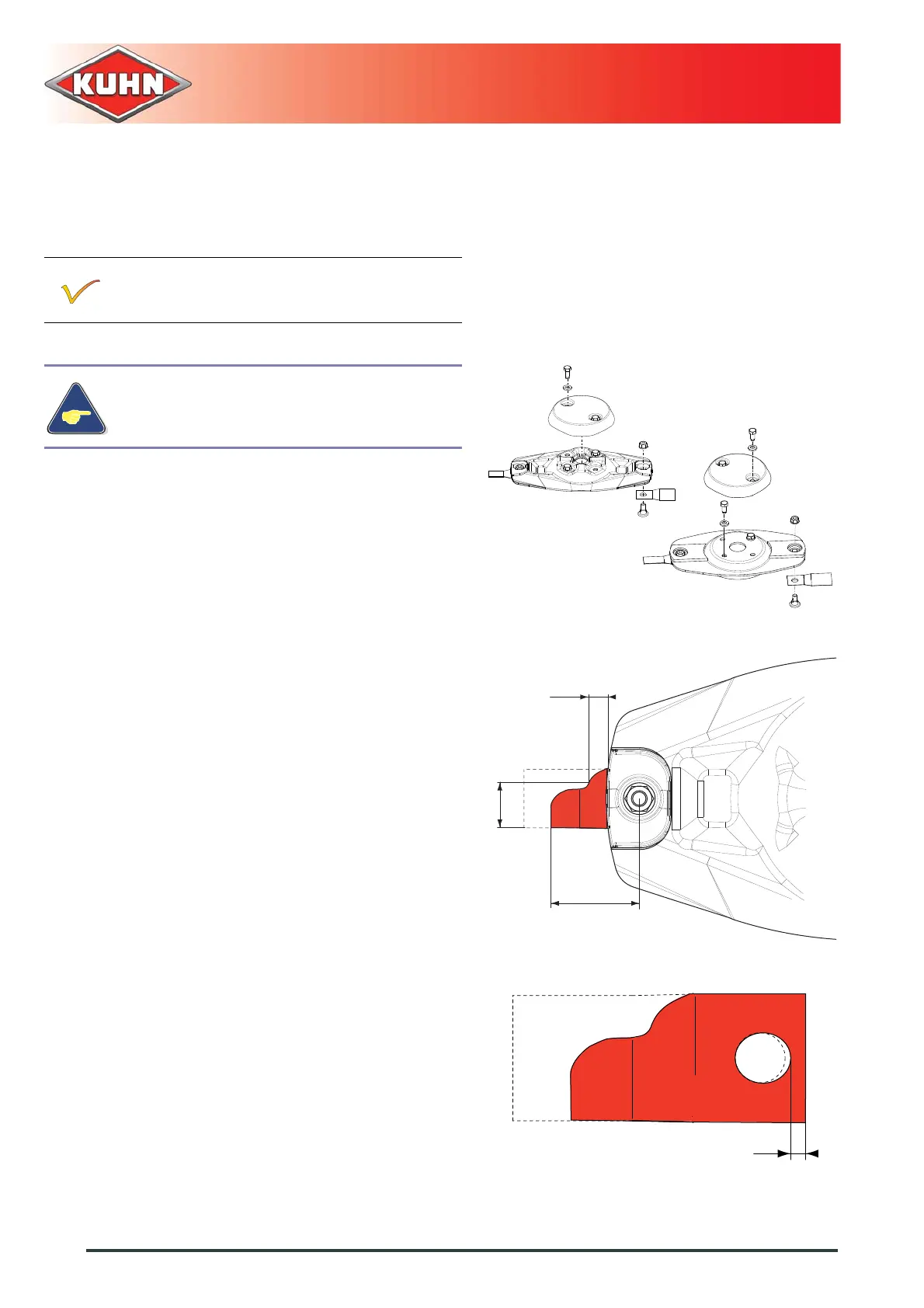 KUHN