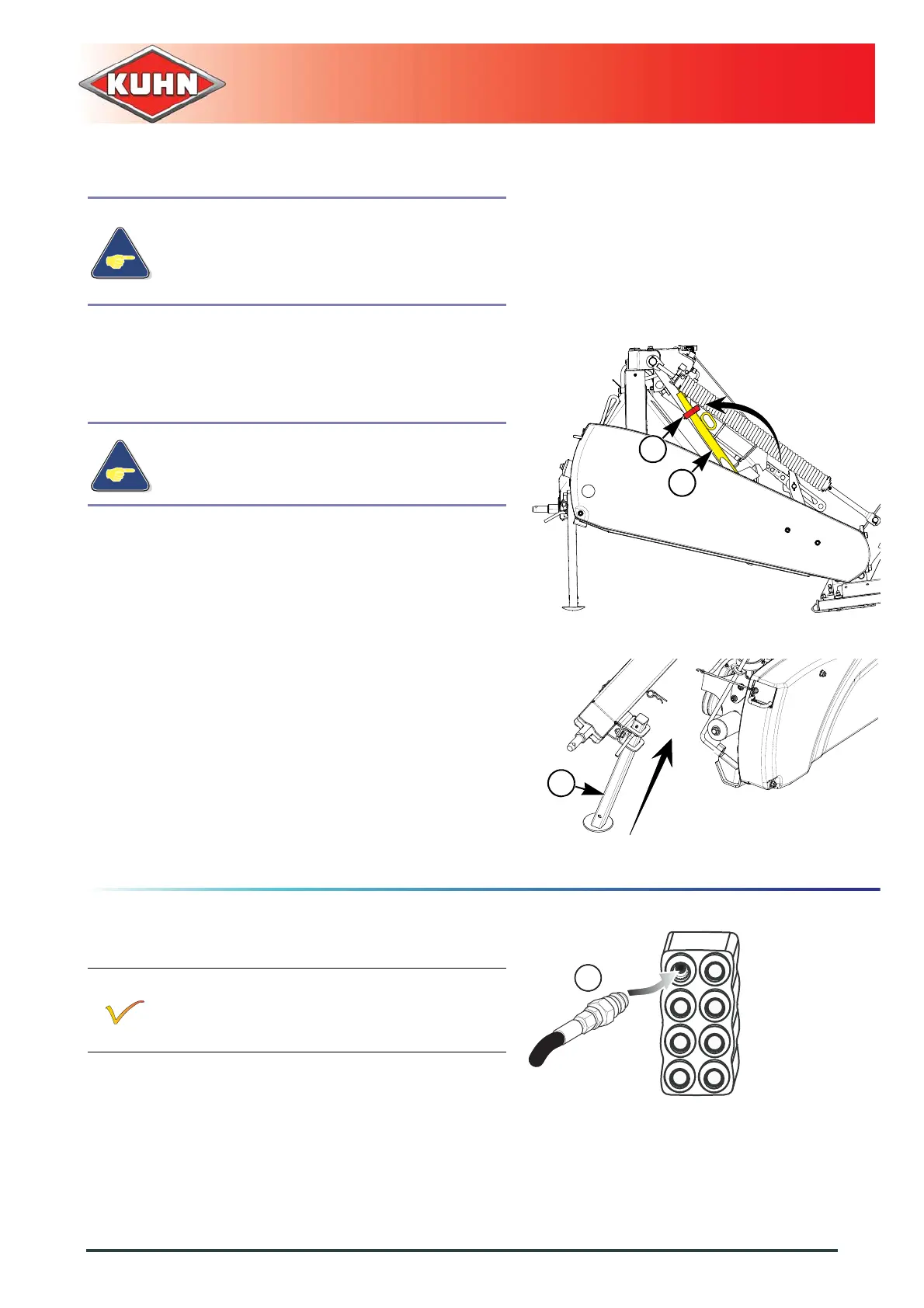 KUHN