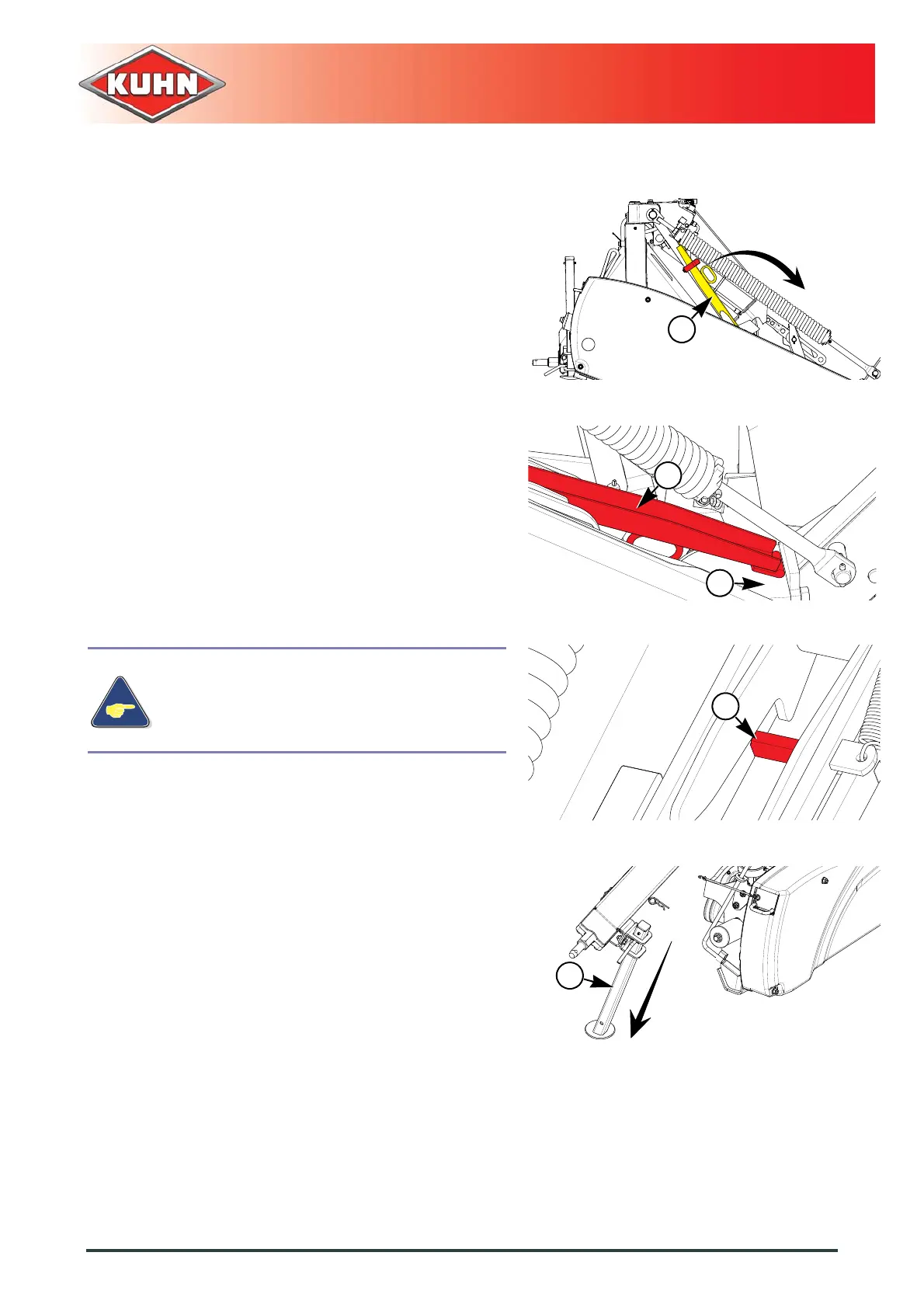 KUHN