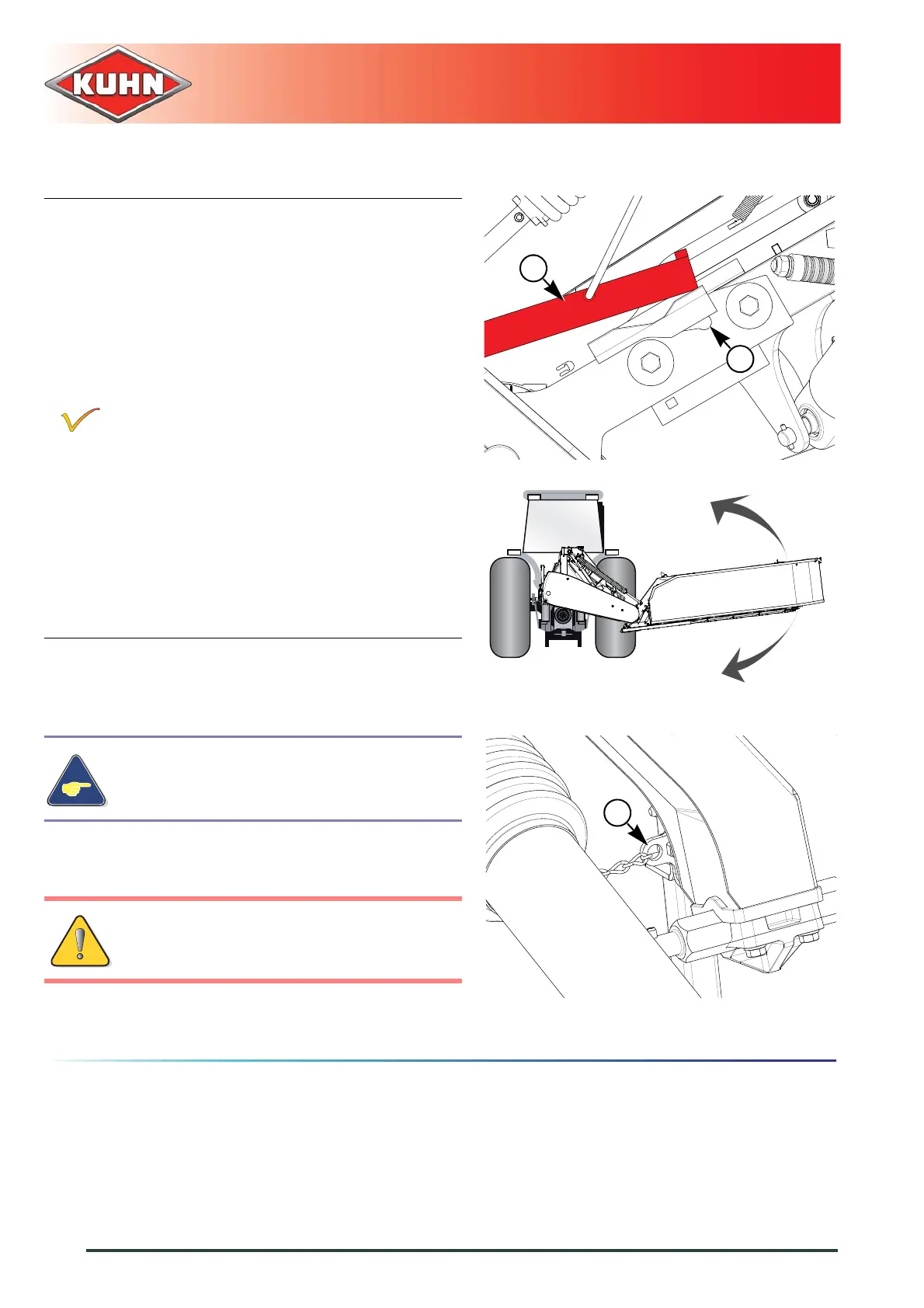 KUHN