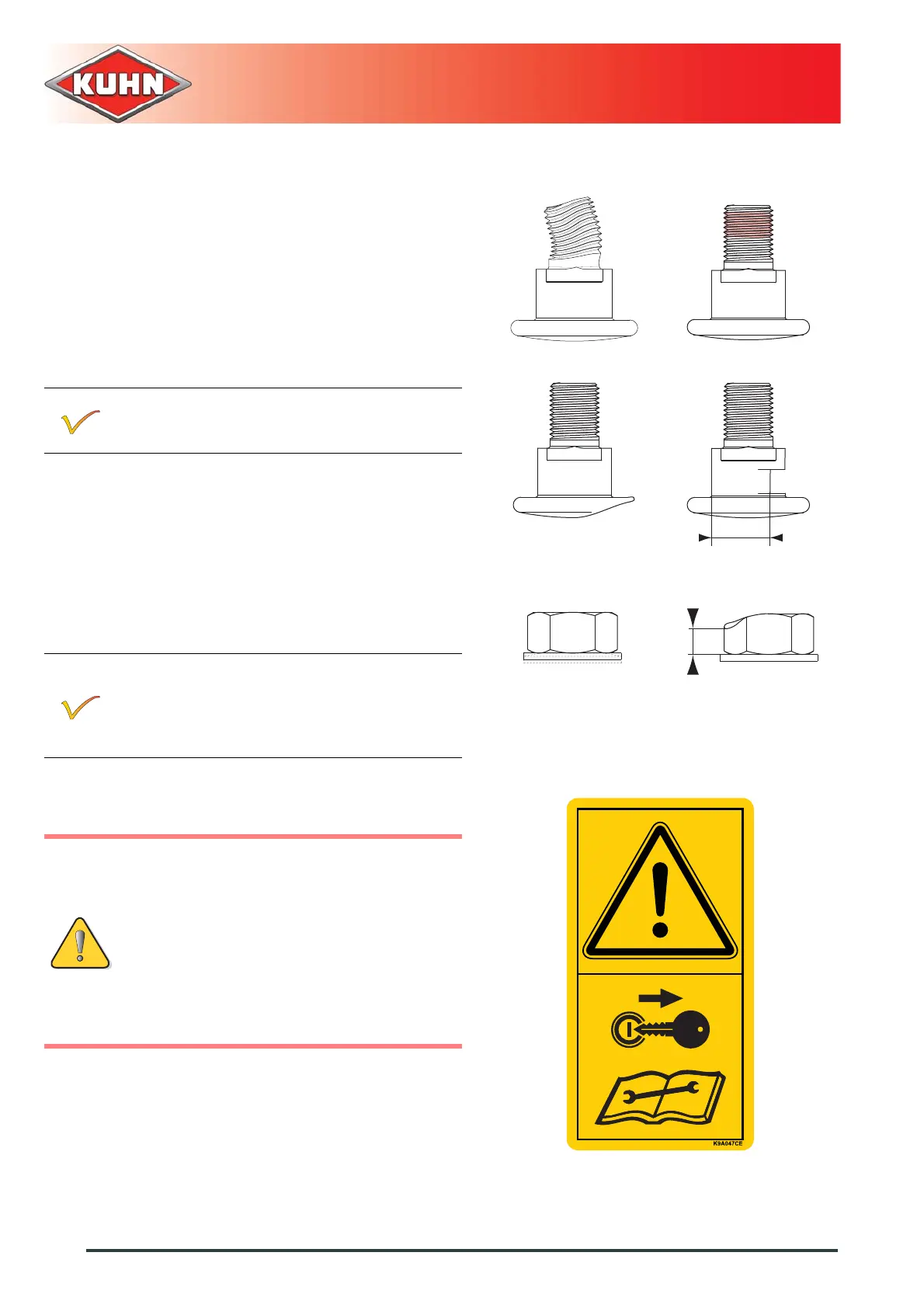 KUHN

K9A047CE