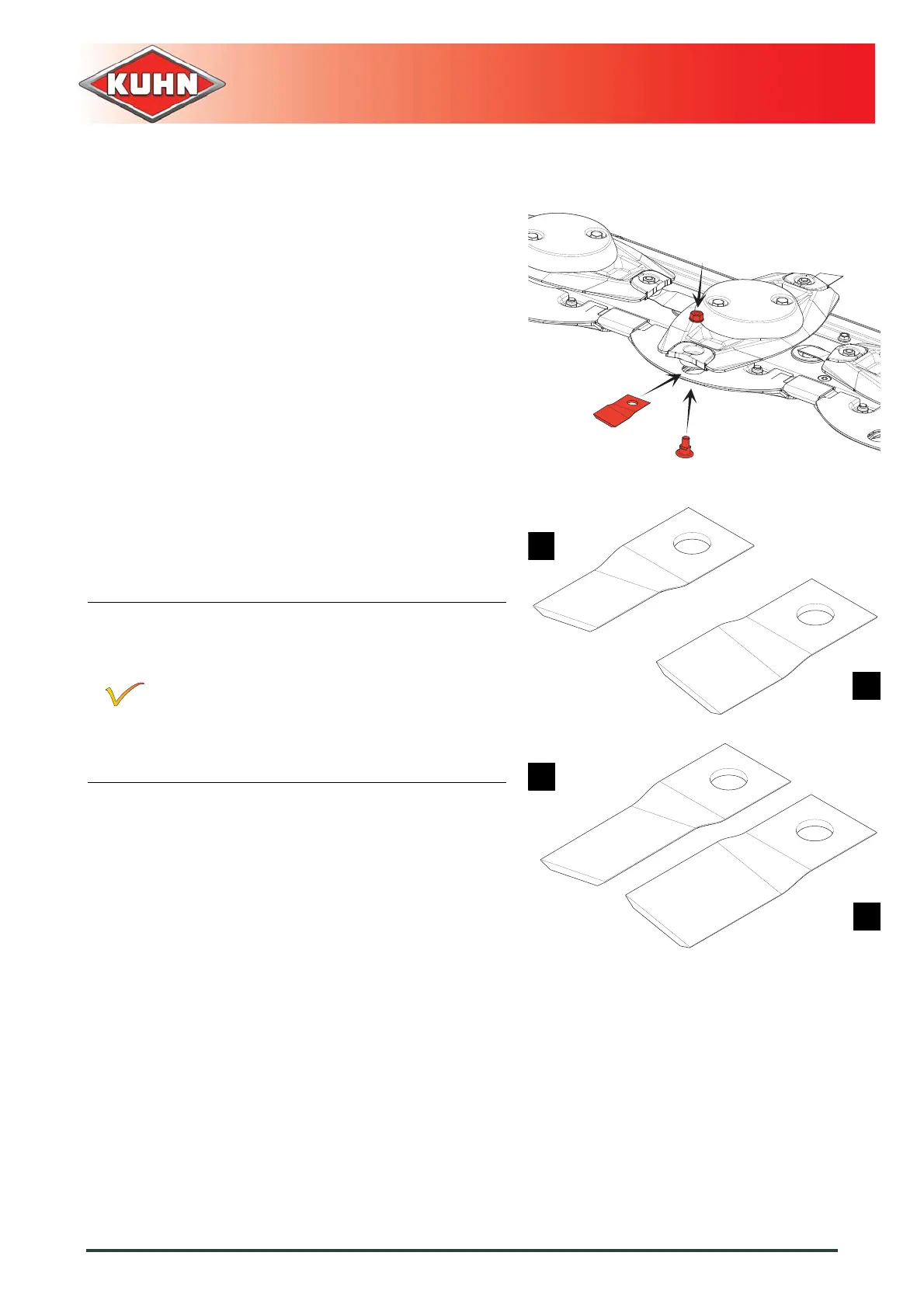 KUHN