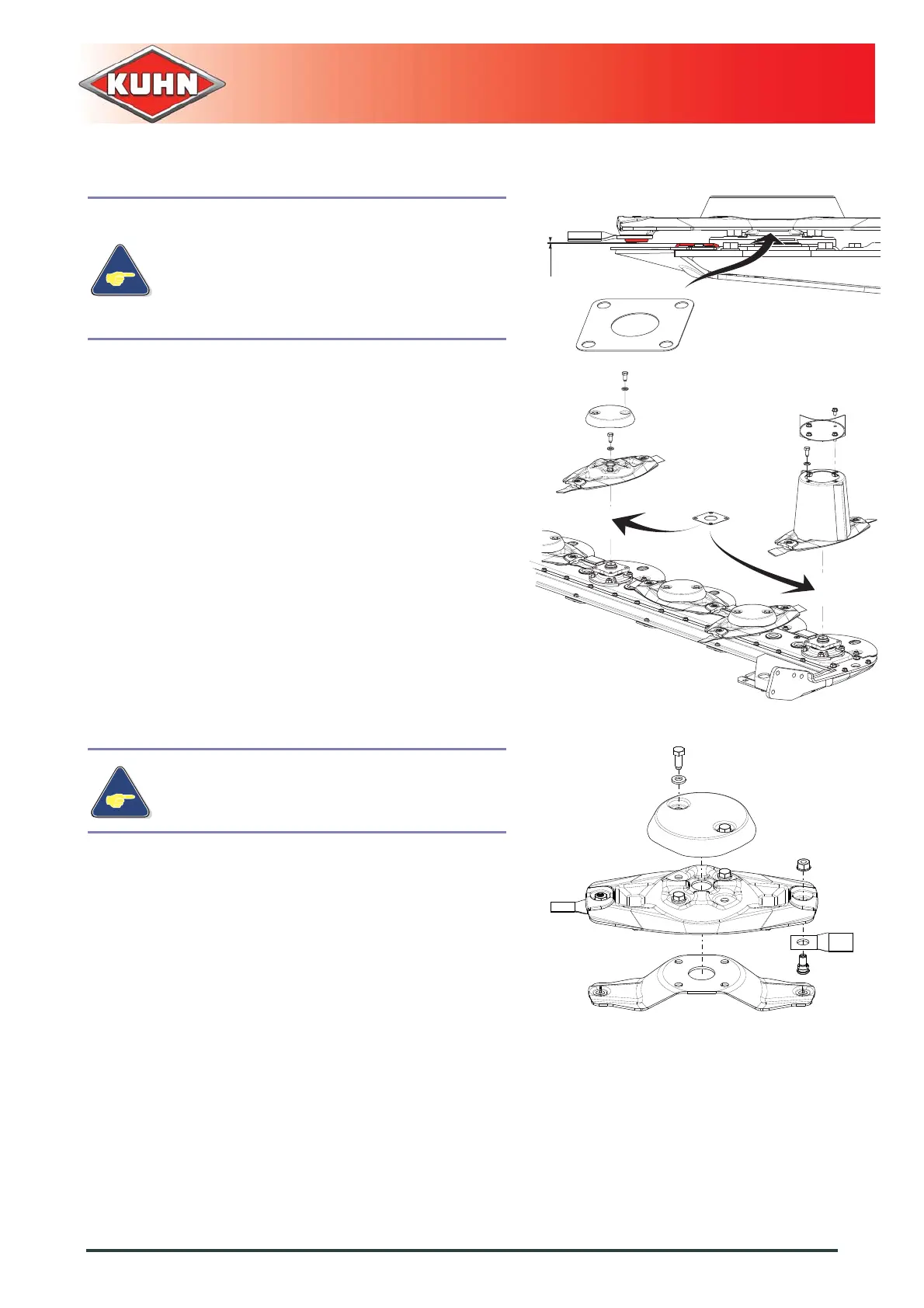 KUHN