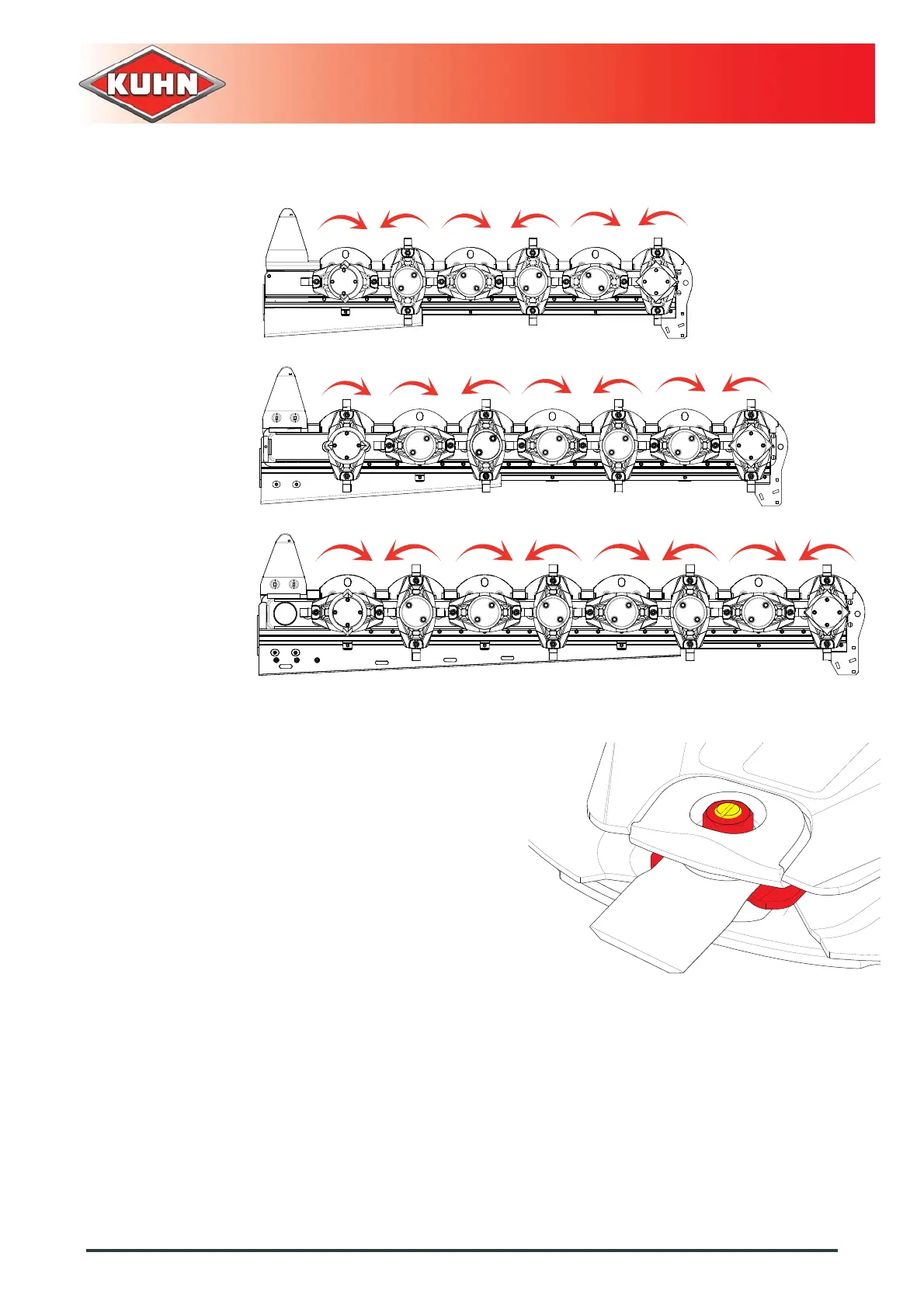 KUHN