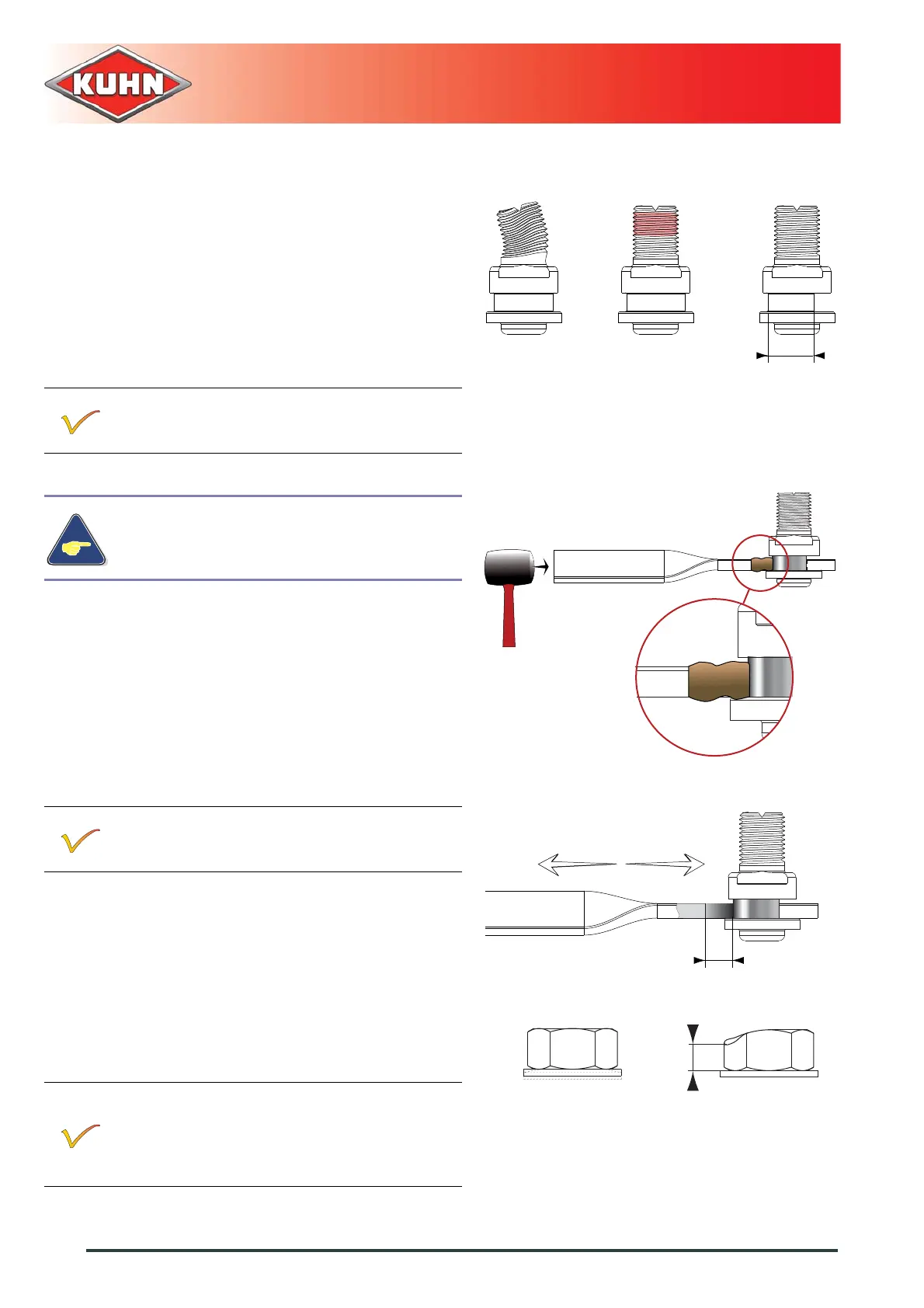 KUHN