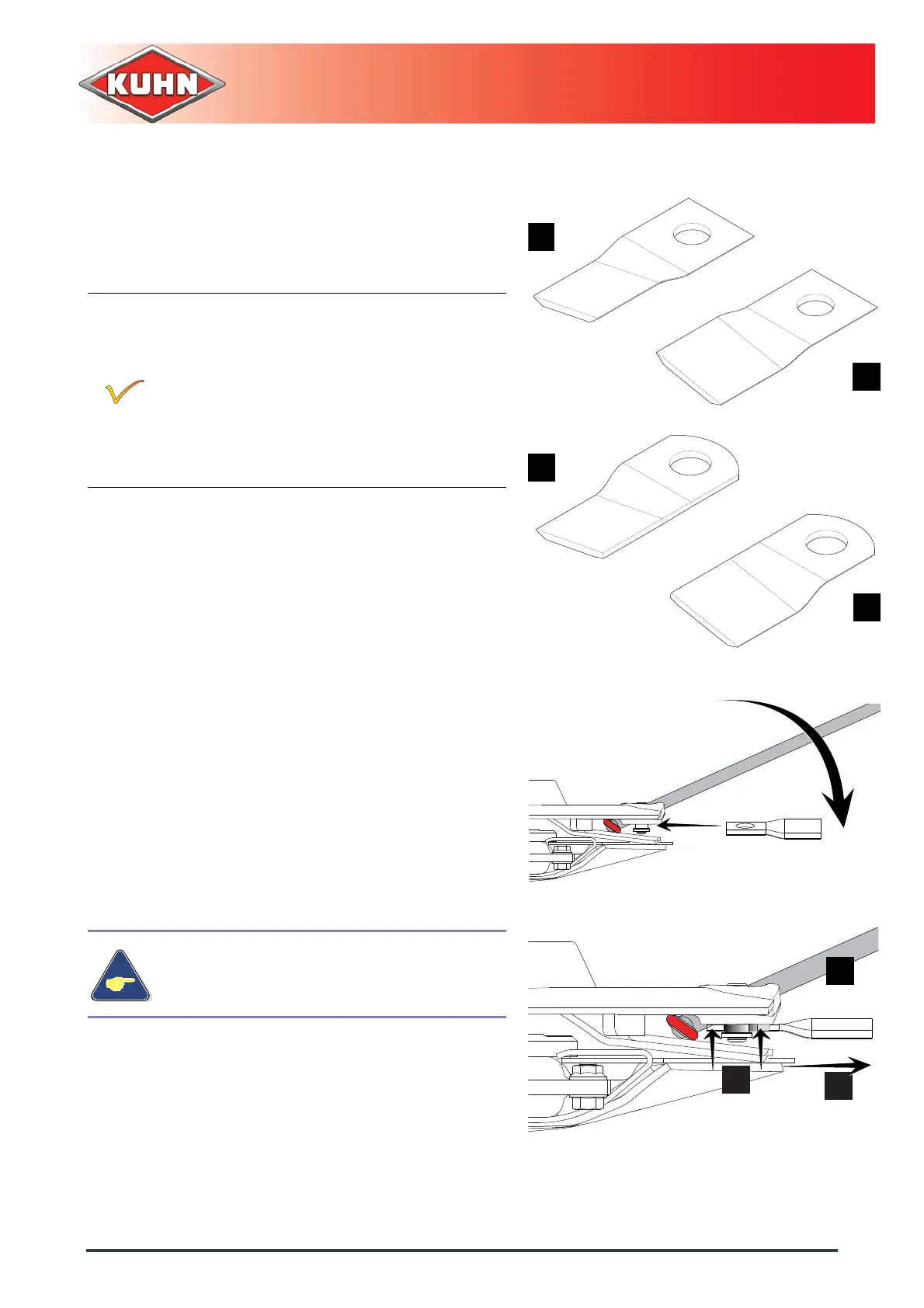 KUHN