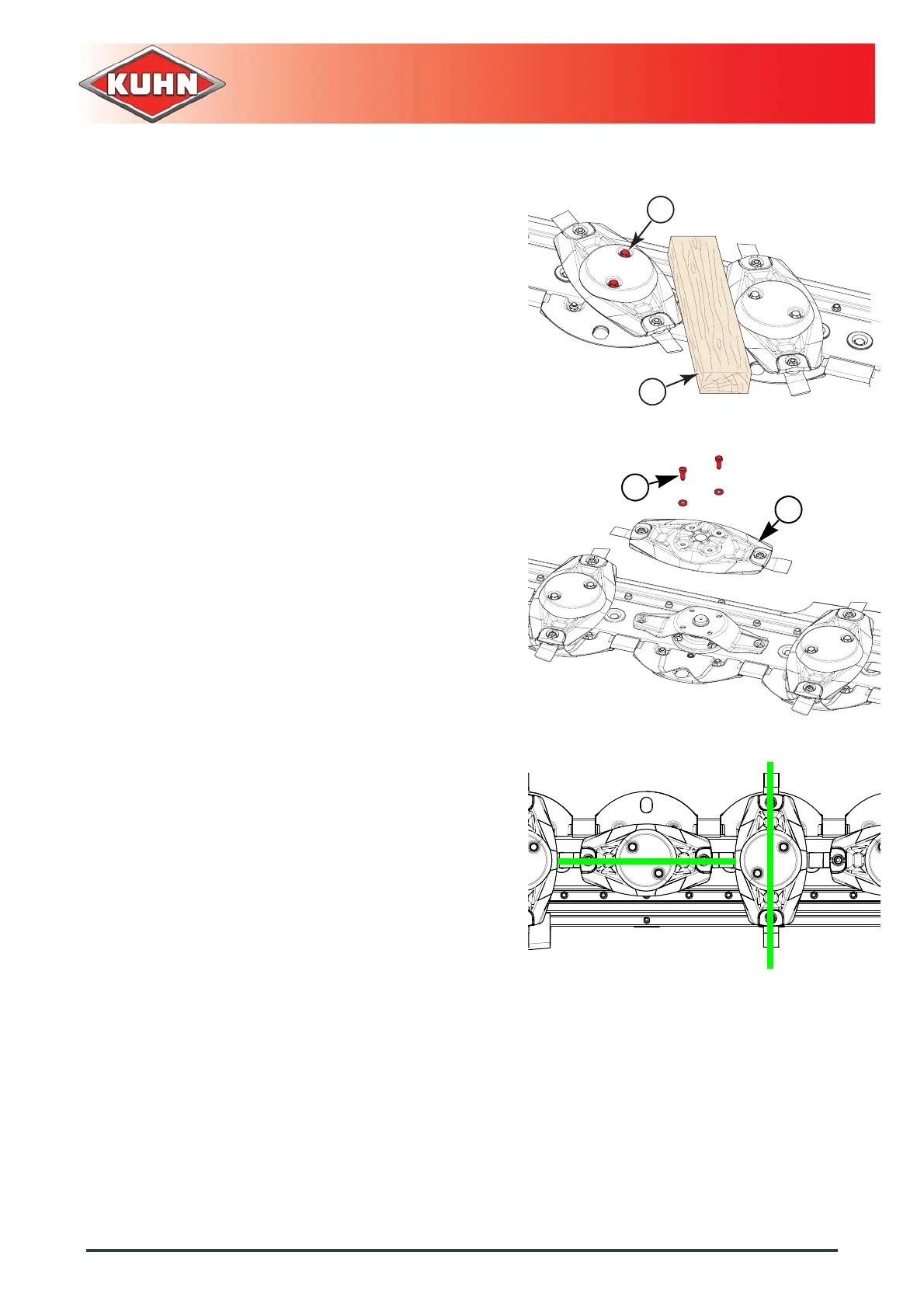 KUHN